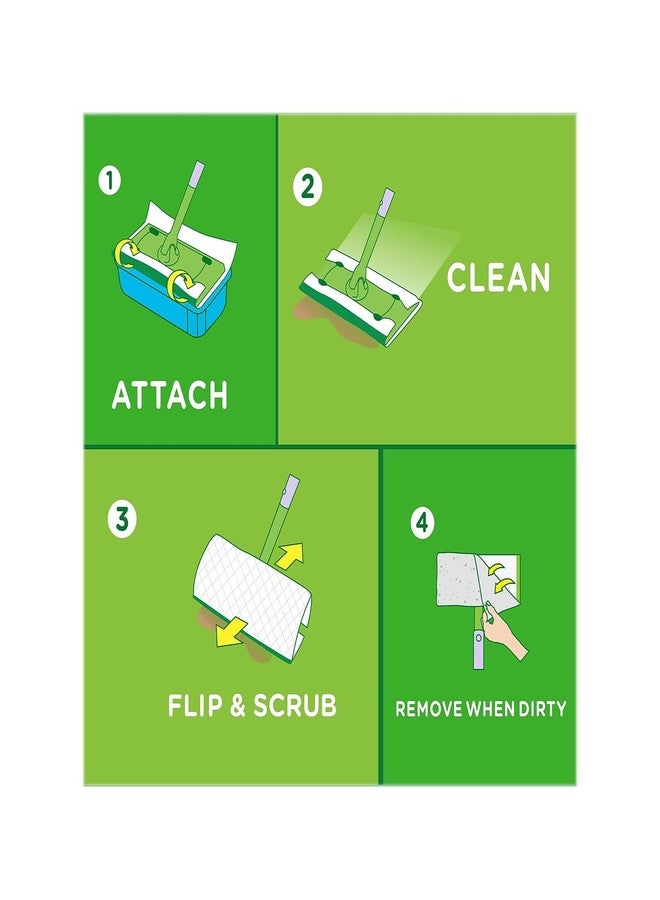 1

ATTACH

2

CLEAN

3

FLIP & SCRUB

4

REMOVE WHEN DIRTY