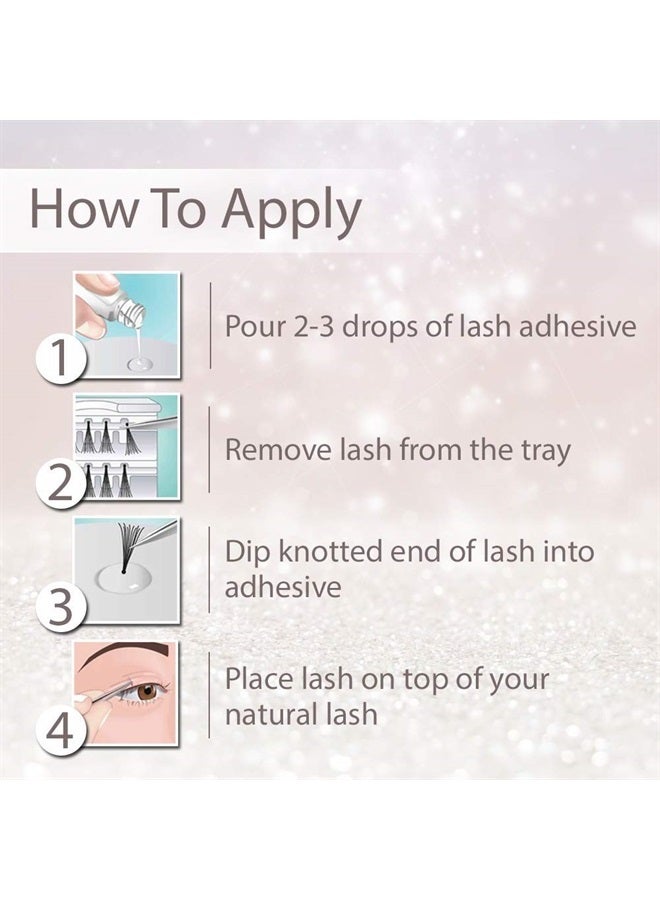 How To Apply

1
Pour 2-3 drops of lash adhesive

2
Remove lash from the tray

3
Dip knotted end of lash into adhesive

4
Place lash on top of your natural lash