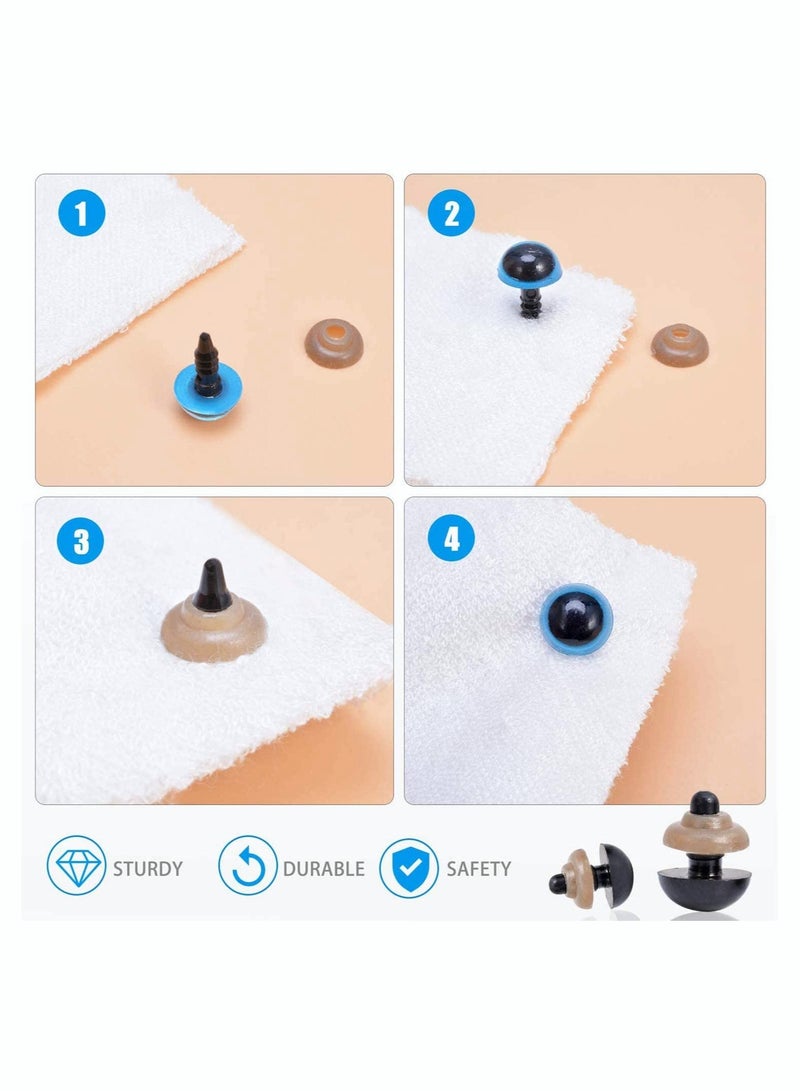 1

2

3

4

STURDY

DURABLE

SAFETY