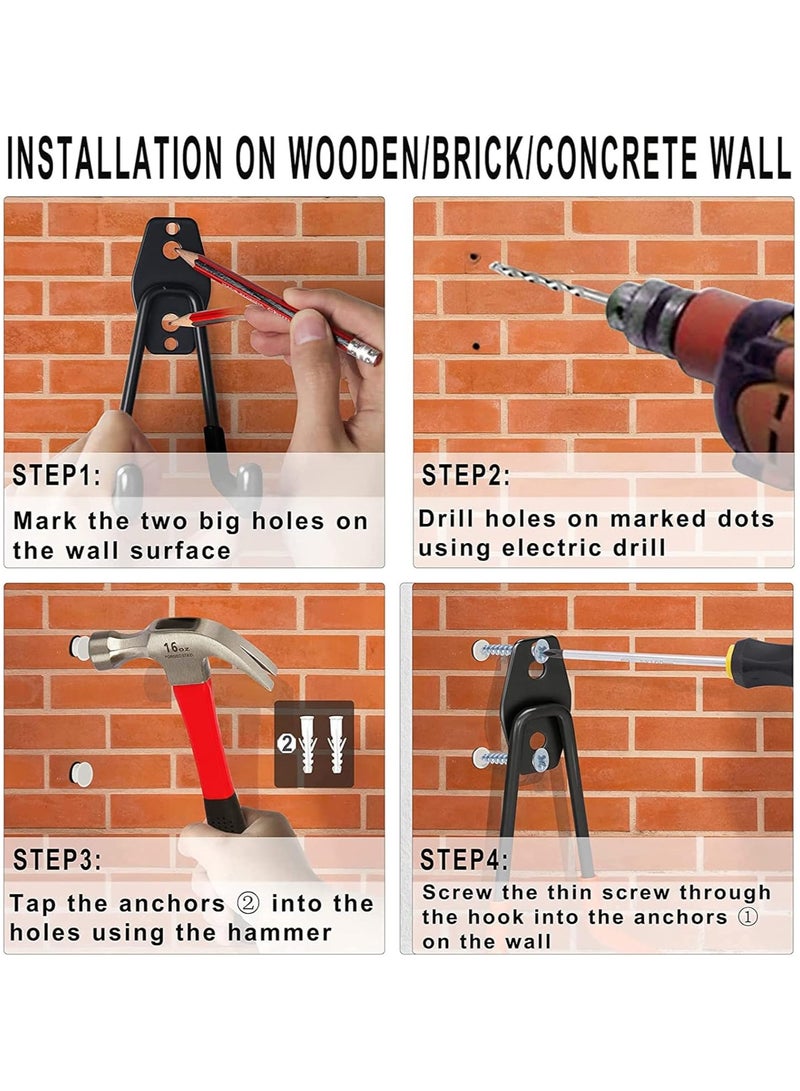 INSTALLATION ON WOODEN/BRICK/CONCRETE WALL

STEP1:
Mark the two big holes on the wall surface

STEP2:
Drill holes on marked dots using electric drill

16oz

②

STEP3:
Tap the anchors ② into the holes using the hammer

STEP4:
Screw the thin screw through the hook into the anchors ① on the wall