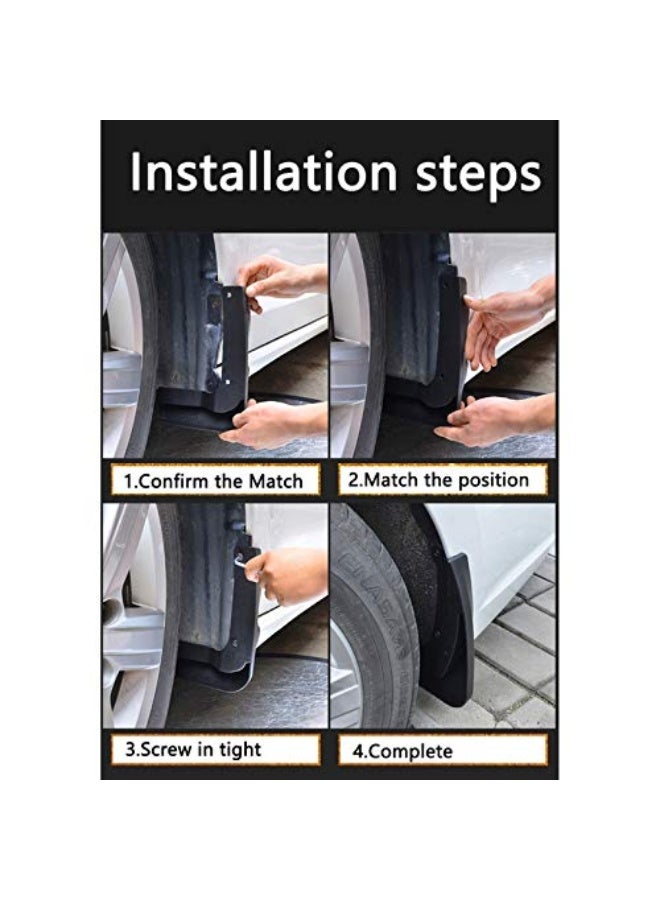 Installation steps

1.Confirm the Match

2.Match the position

3.Screw in tight

4.Complete