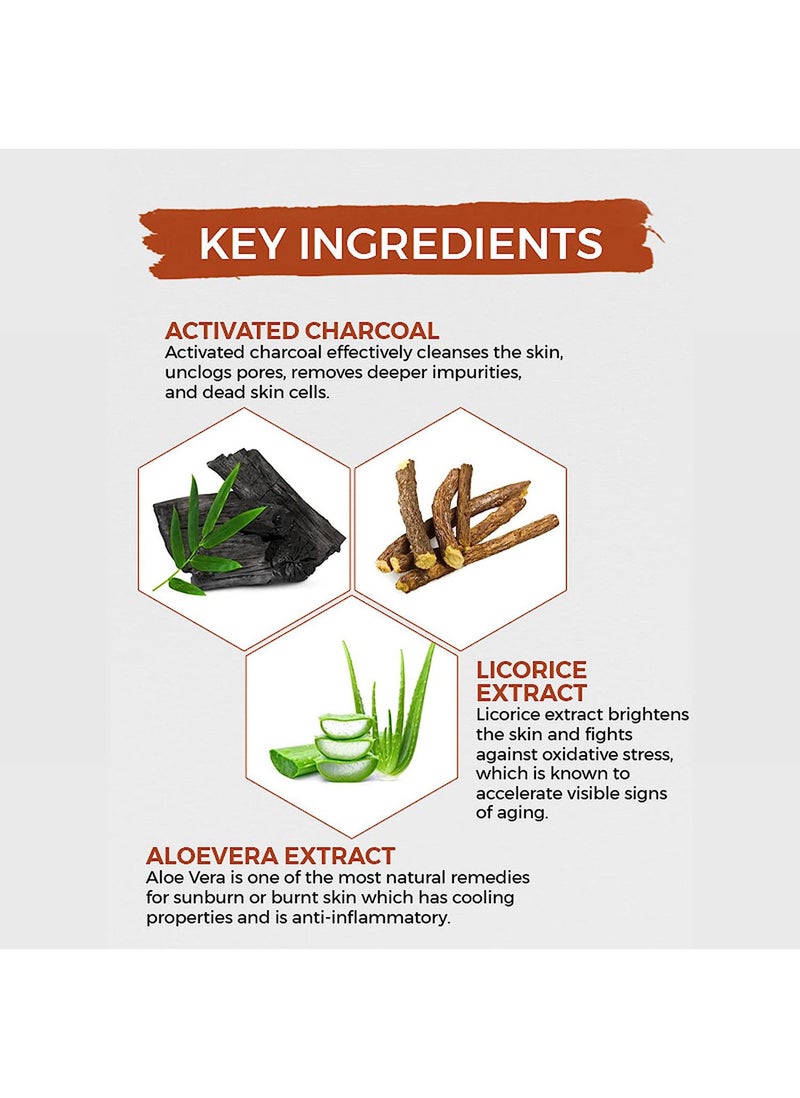 KEY INGREDIENTS

ACTIVATED CHARCOAL
Activated charcoal effectively cleanses the skin, unclogs pores, removes deeper impurities, and dead skin cells.

LICORICE EXTRACT
Licorice extract brightens the skin and fights against oxidative stress, which is known to accelerate visible signs of aging.

ALOEVERA EXTRACT
Aloe Vera is one of the most natural remedies for sunburn or burnt skin which has cooling properties and is anti-inflammatory.