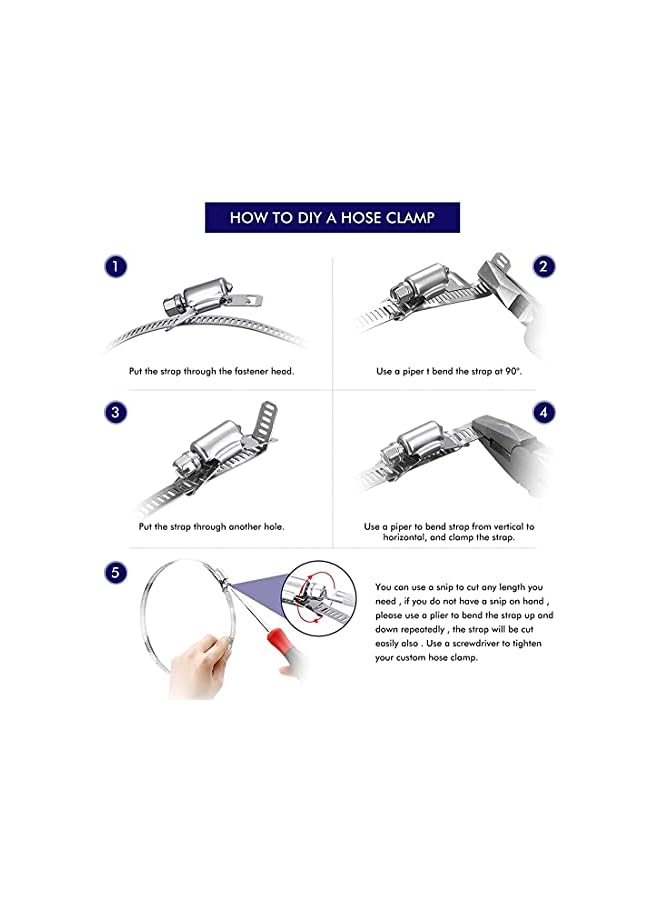 HOW TO DIY A HOSE CLAMP

1

Put the strap through the fastener head.

2

Use a piper t bend the strap at 90°.

3

Put the strap through another hole.

4

Use a piper to bend strap from vertical to horizontal, and clamp the strap.

5

You can use a snip to cut any length you need , if you do not have a snip on hand , please use a plier to bend the strap up and down repeatedly , the strap will be cut easily also . Use a screwdriver to tighten your custom hose clamp.