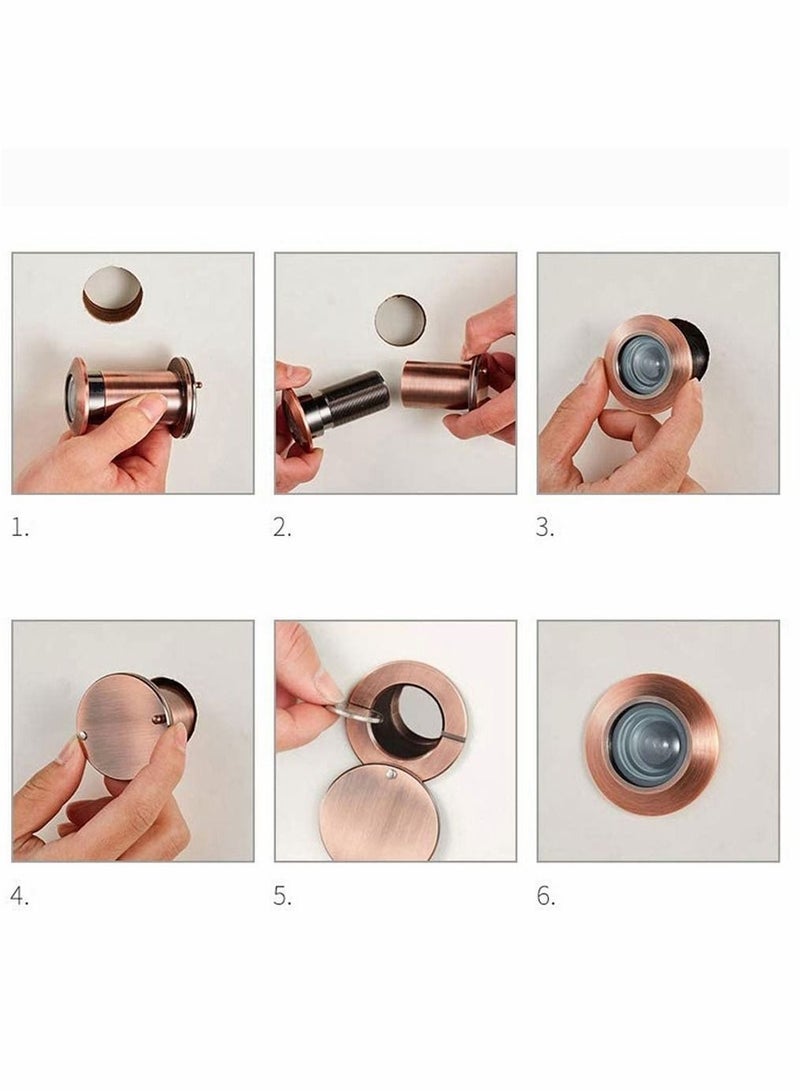 1.

2.

3.

4.

5.

6.