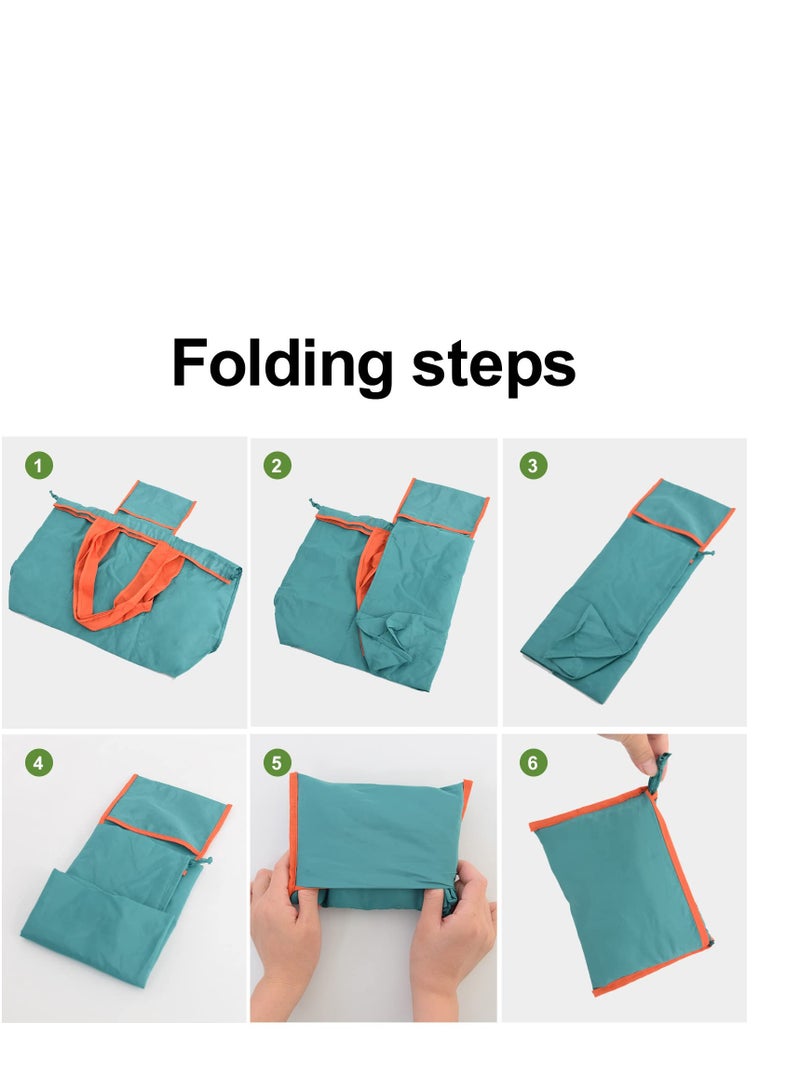 Folding steps

1

2

3

4

5

6