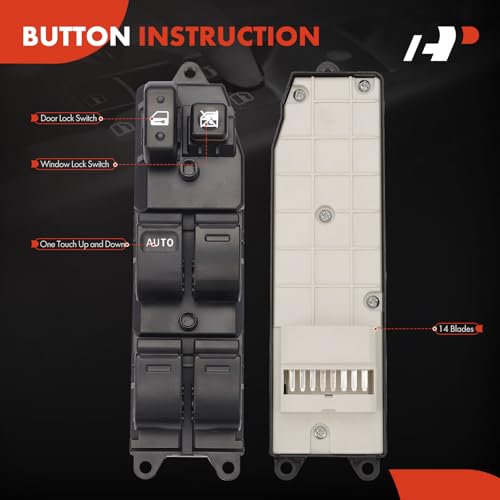 BUTTON INSTRUCTION

Door Lock Switch

Window Lock Switch

One Touch Up and Down

AUTO

14 Blades