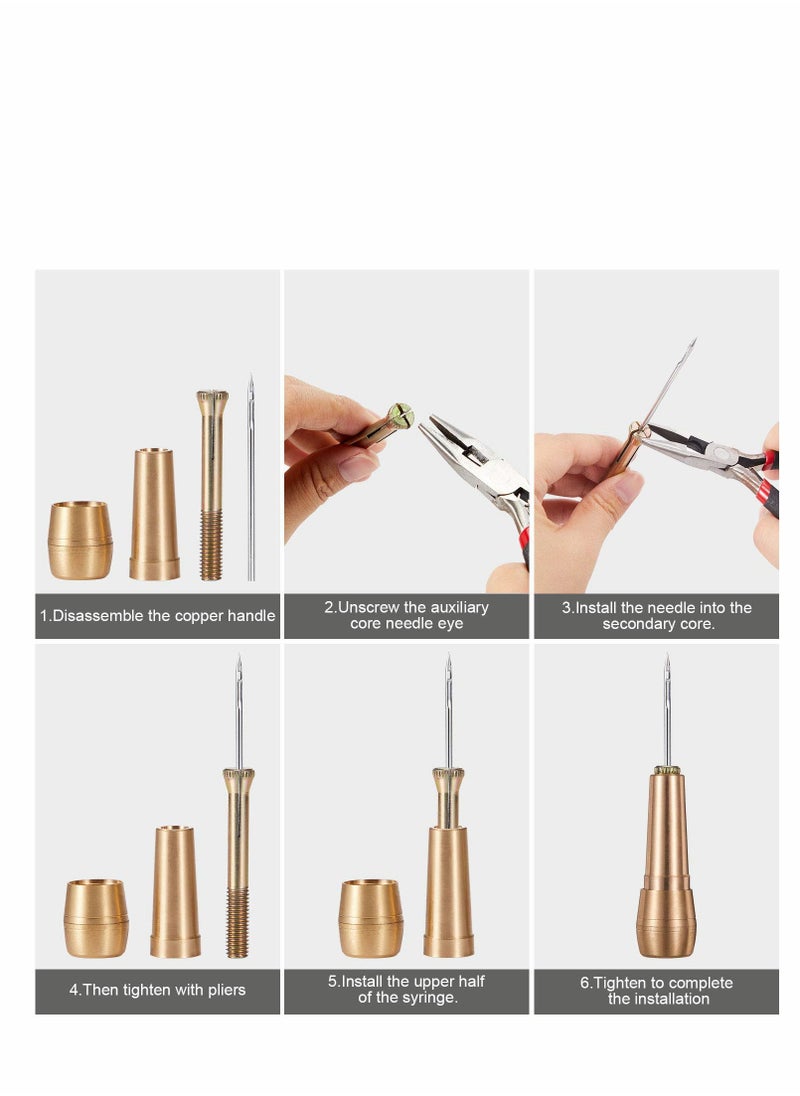 1.Disassemble the copper handle

2.Unscrew the auxiliary core needle eye

3.Install the needle into the secondary core.

4.Then tighten with pliers

5.Install the upper half of the syringe.

6.Tighten to complete the installation