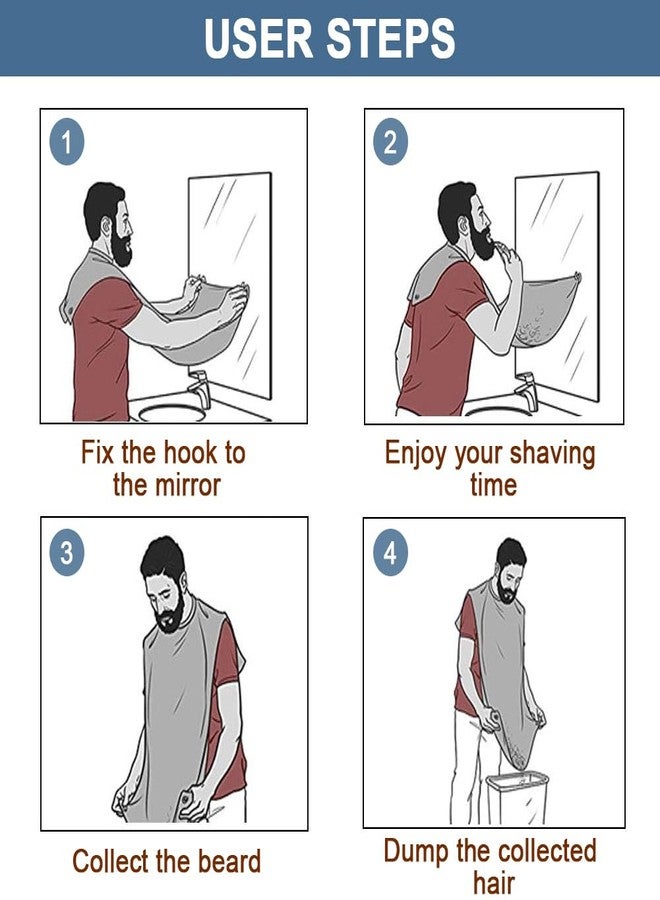 USER STEPS

1

Fix the hook to the mirror

2

Enjoy your shaving time

3

Collect the beard

4

Dump the collected hair