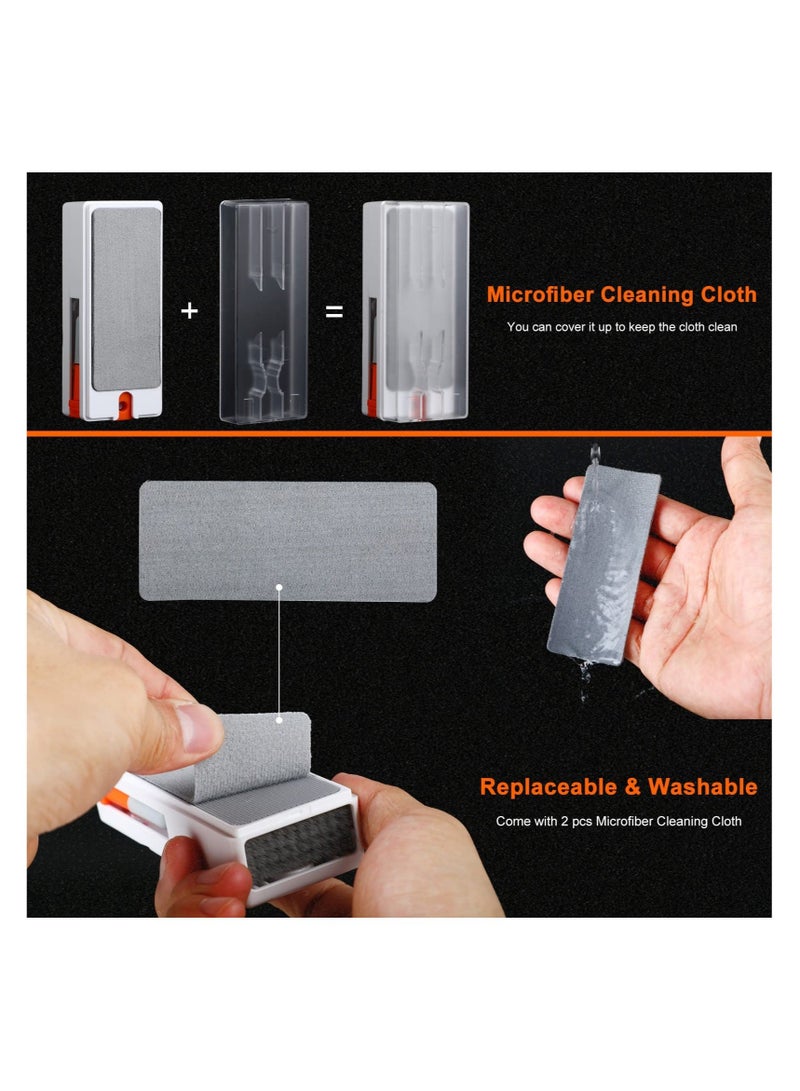 +
=

Microfiber Cleaning Cloth

You can cover it up to keep the cloth clean

Replaceable & Washable

Come with 2 pcs Microfiber Cleaning Cloth