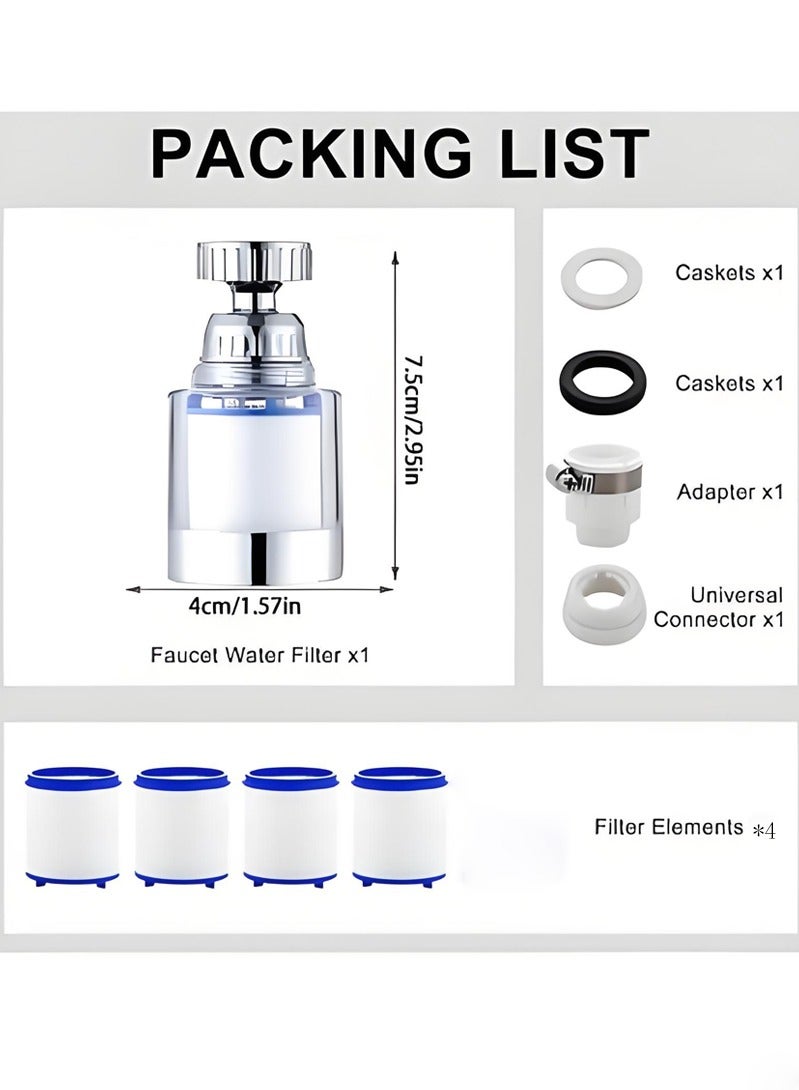 PACKING LIST

7.5cm/2.95in

4cm/1.57in

Faucet Water Filter x1

Caskets x1

Caskets x1

Adapter x1

Universal Connector x1

Filter Elements *4