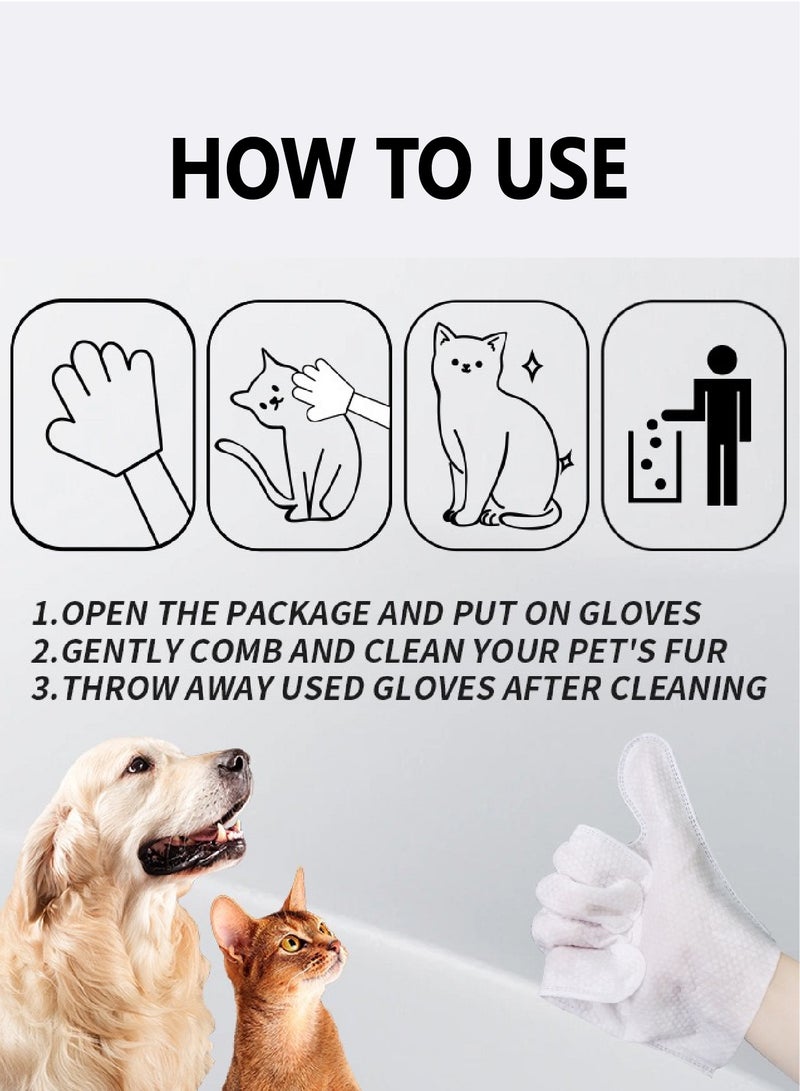 HOW TO USE

1.OPEN THE PACKAGE AND PUT ON GLOVES
2.GENTLY COMB AND CLEAN YOUR PET'S FUR
3.THROW AWAY USED GLOVES AFTER CLEANING