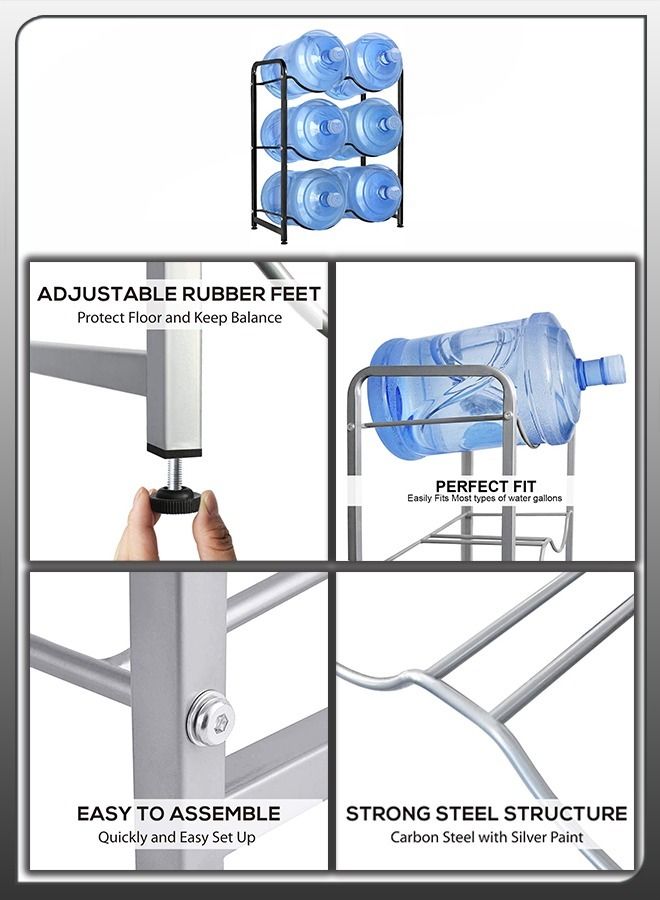 ADJUSTABLE RUBBER FEET
Protect Floor and Keep Balance

PERFECT FIT
Easily Fits Most types of water gallons

EASY TO ASSEMBLE
Quickly and Easy Set Up

STRONG STEEL STRUCTURE
Carbon Steel with Silver Paint