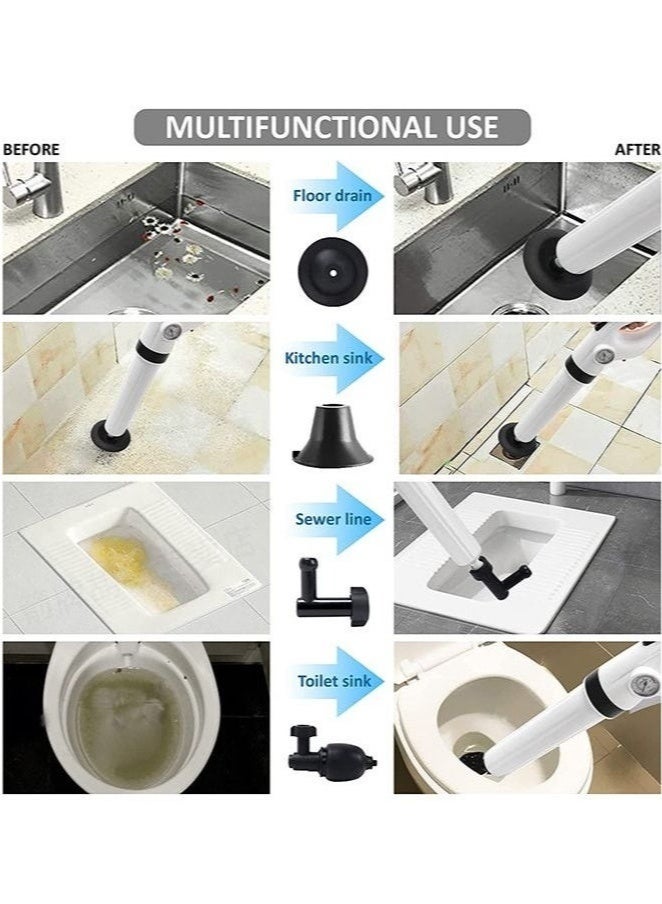 MULTIFUNCTIONAL USE

BEFORE

AFTER

Floor drain

Kitchen sink

Sewer line

Toilet sink