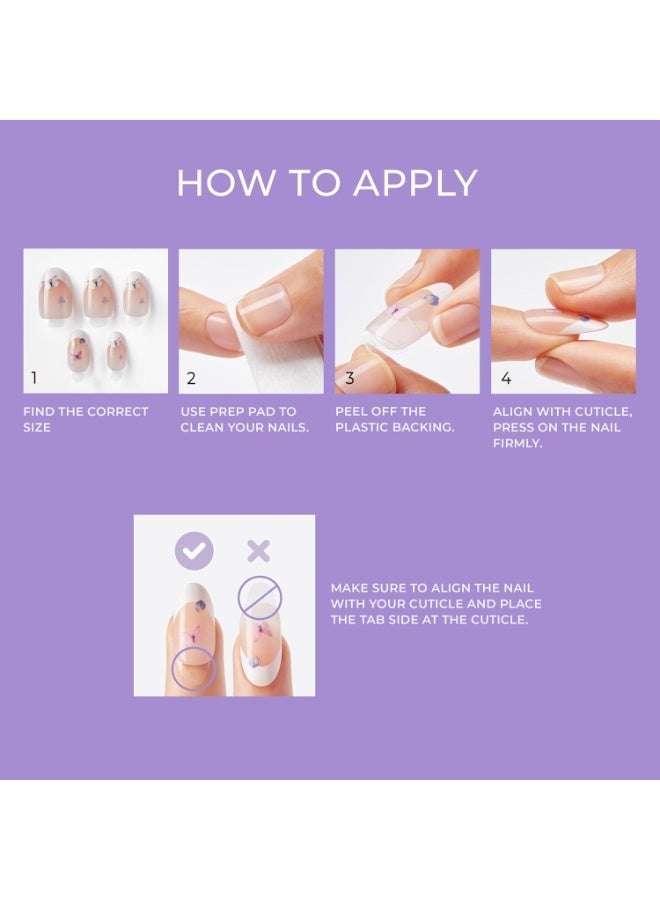 HOW TO APPLY

1

FIND THE CORRECT SIZE

2

USE PREP PAD TO CLEAN YOUR NAILS.

3

PEEL OFF THE PLASTIC BACKING.

4

ALIGN WITH CUTICLE, PRESS ON THE NAIL FIRMLY.

MAKE SURE TO ALIGN THE NAIL WITH YOUR CUTICLE AND PLACE THE TAB SIDE AT THE CUTICLE.