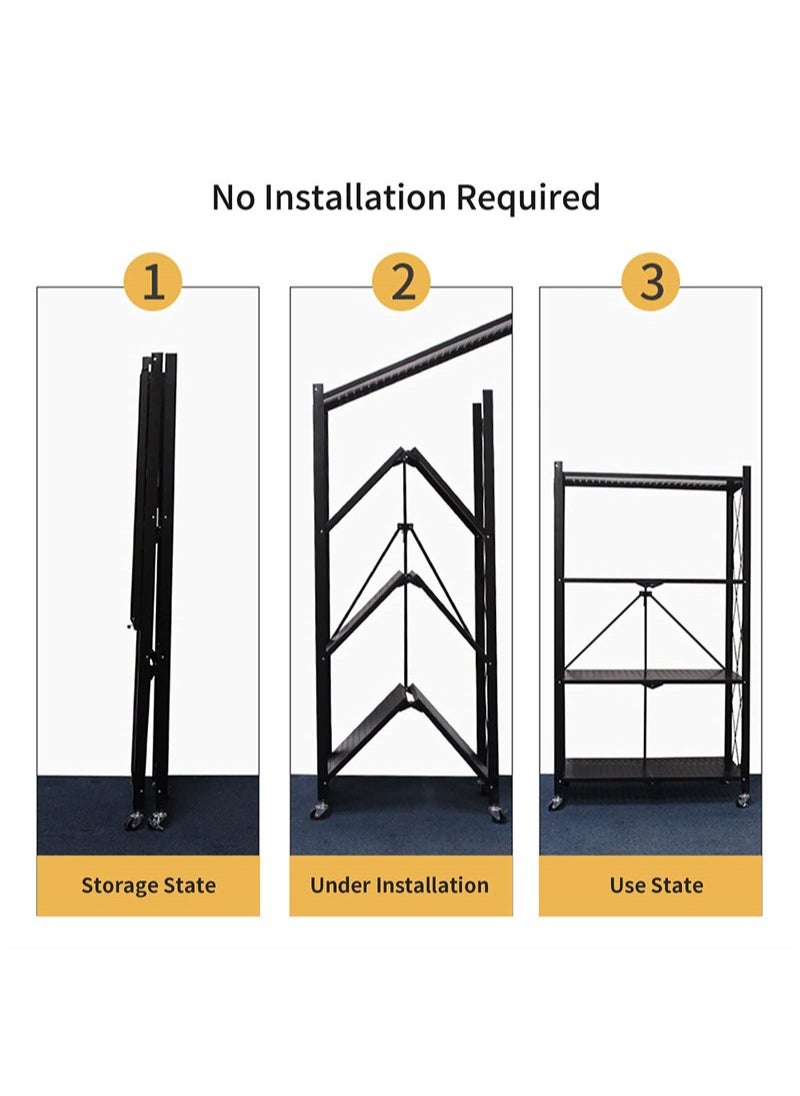 No Installation Required

1

Storage State

2

Under Installation

3

Use State