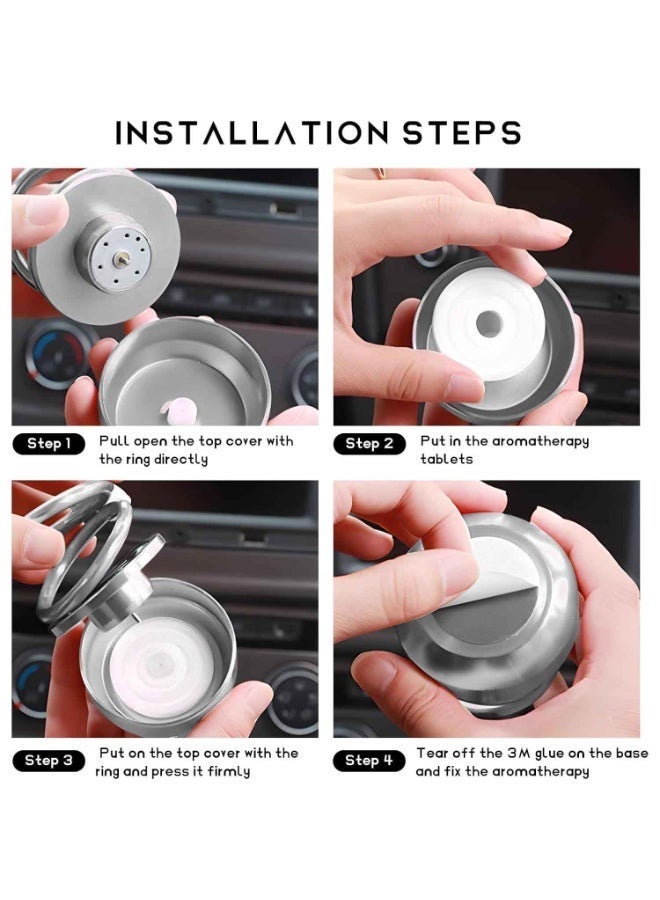 INSTALLATION STEPS

Step 1 Pull open the top cover with the ring directly

Step 2 Put in the aromatherapy tablets

Step 3 Put on the top cover with the ring and press it firmly

Step 4 Tear off the 3M glue on the base and fix the aromatherapy