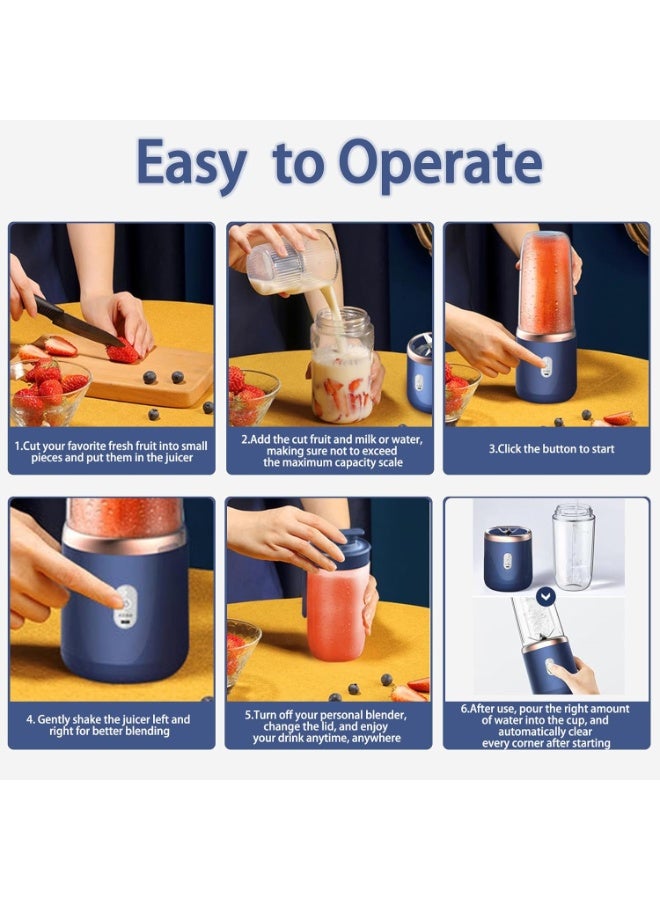 Easy to Operate

1.Cut your favorite fresh fruit into small pieces and put them in the juicer

2.Add the cut fruit and milk or water, making sure not to exceed the maximum capacity scale

3.Click the button to start

4. Gently shake the juicer left and right for better blending

5.Turn off your personal blender, change the lid, and enjoy your drink anytime, anywhere

6.After use, pour the right amount of water into the cup, and automatically clear every corner after starting