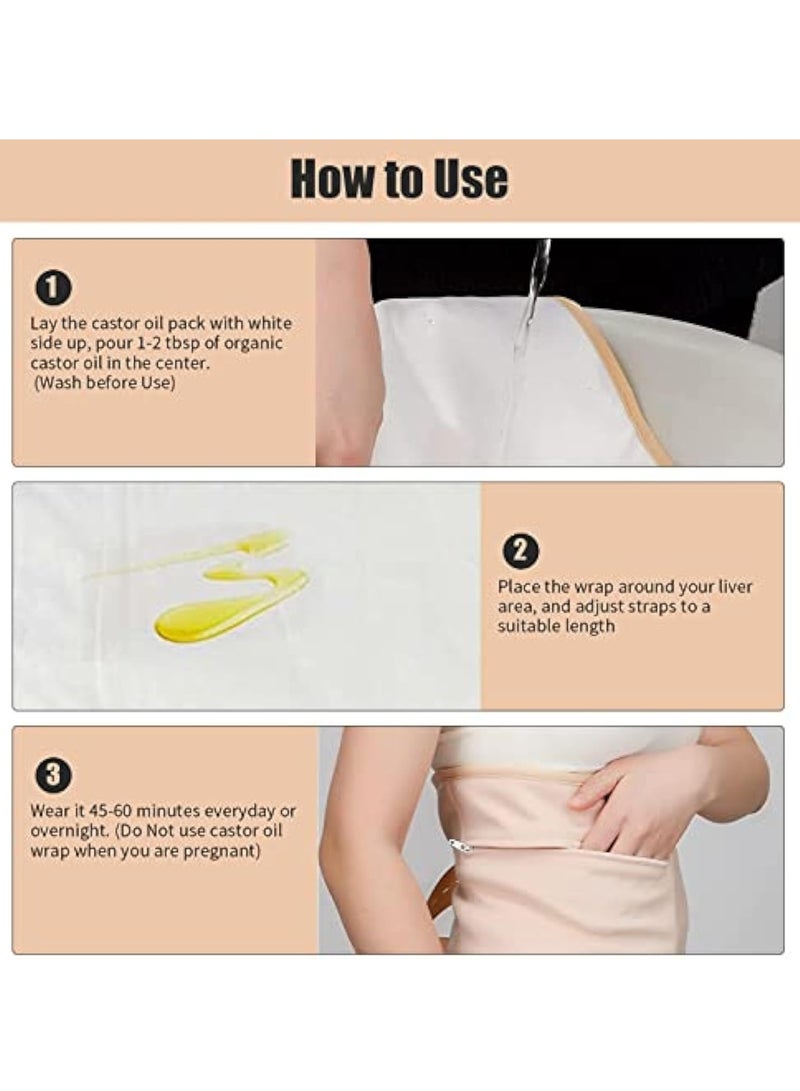 How to Use

1

Lay the castor oil pack with white side up, pour 1-2 tbsp of organic castor oil in the center.
(Wash before Use)

2

Place the wrap around your liver area, and adjust straps to a suitable length

3

Wear it 45-60 minutes everyday or overnight. (Do Not use castor oil wrap when you are pregnant)