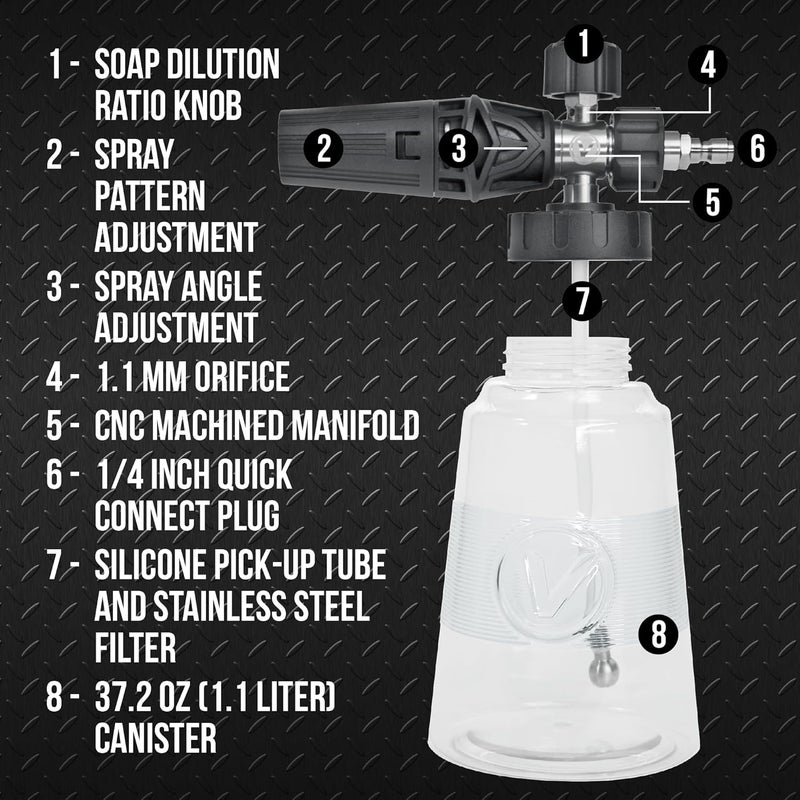 1 - SOAP DILUTION RATIO KNOB

2 - SPRAY PATTERN ADJUSTMENT

3 - SPRAY ANGLE ADJUSTMENT

4 - 1.1 MM ORIFICE

5 - CNC MACHINED MANIFOLD

6 - 1/4 INCH QUICK CONNECT PLUG

7 - SILICONE PICK-UP TUBE AND STAINLESS STEEL FILTER

8 - 37.2 OZ (1.1 LITER) CANISTER

1
4
2
3
6
5
7
8