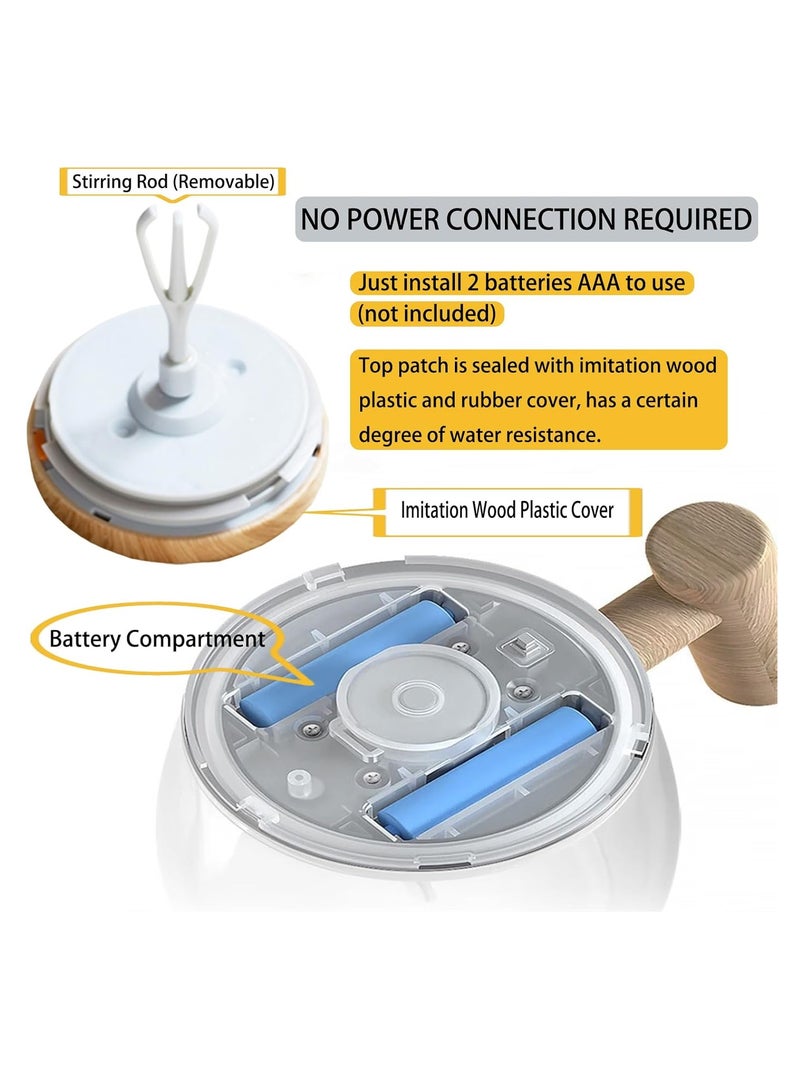 Stirring Rod (Removable)

NO POWER CONNECTION REQUIRED

Just install 2 batteries AAA to use (not included)

Top patch is sealed with imitation wood plastic and rubber cover, has a certain degree of water resistance.

Imitation Wood Plastic Cover

Battery Compartment