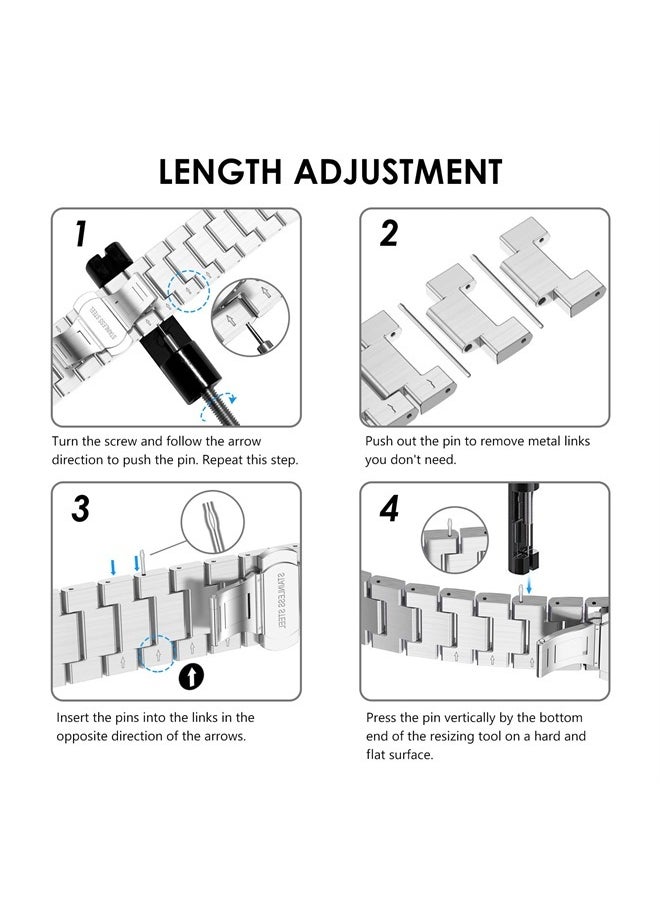 LENGTH ADJUSTMENT

1

STAINLESS STEEL

Turn the screw and follow the arrow direction to push the pin. Repeat this step.

2

Push out the pin to remove metal links you don't need.

3

STAINLESS STEEL

Insert the pins into the links in the opposite direction of the arrows.

4

Press the pin vertically by the bottom end of the resizing tool on a hard and flat surface.