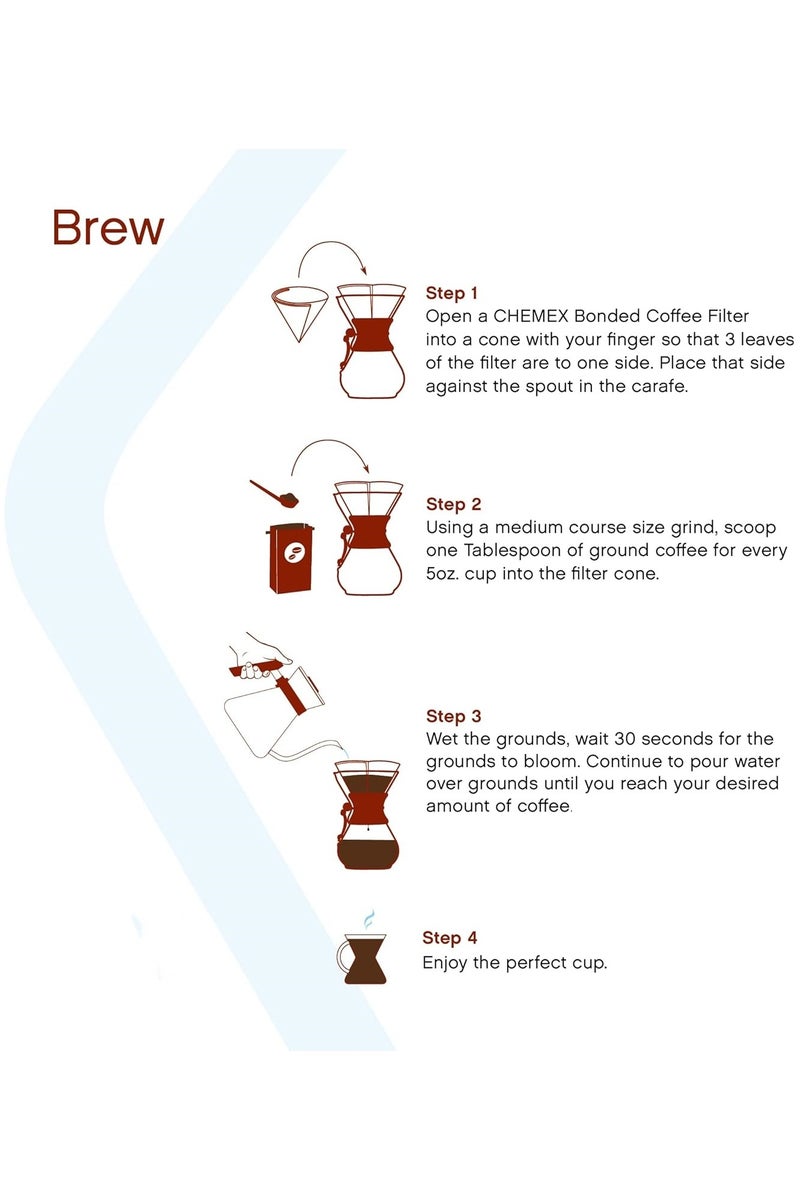 Brew

Step 1
Open a CHEMEX Bonded Coffee Filter into a cone with your finger so that 3 leaves of the filter are to one side. Place that side against the spout in the carafe.

Step 2
Using a medium course size grind, scoop one Tablespoon of ground coffee for every 5oz. cup into the filter cone.

Step 3
Wet the grounds, wait 30 seconds for the grounds to bloom. Continue to pour water over grounds until you reach your desired amount of coffee.

Step 4
Enjoy the perfect cup.