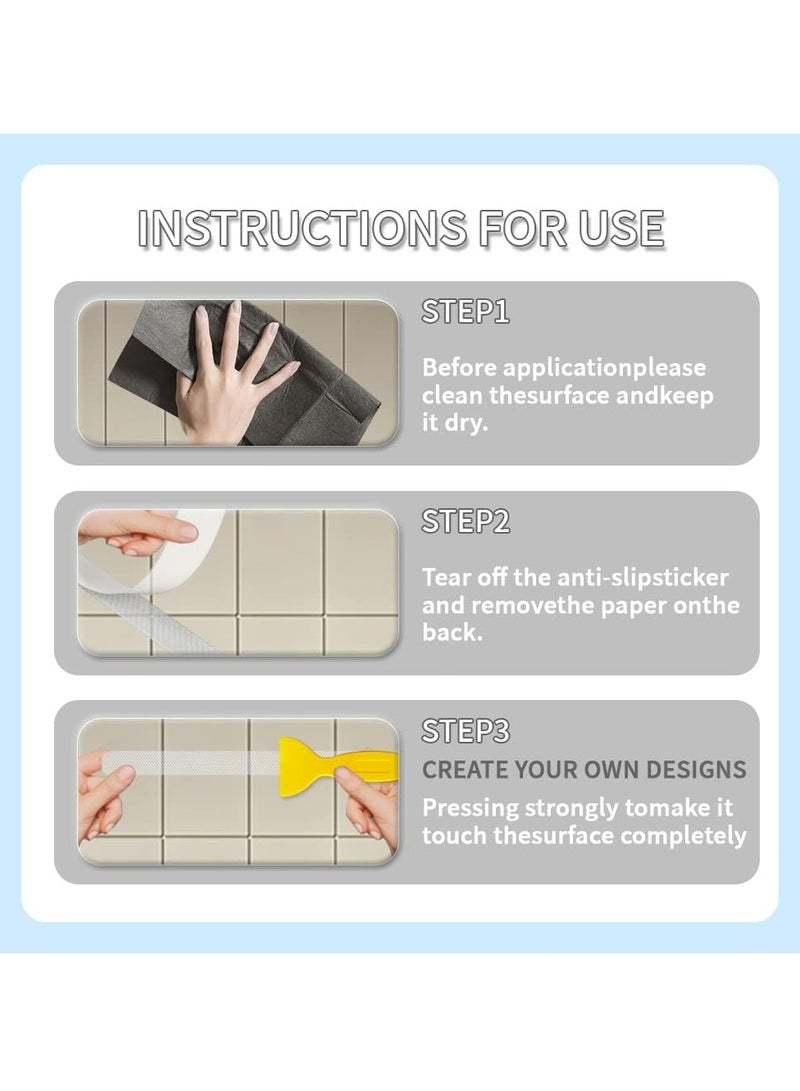 INSTRUCTIONS FOR USE

STEP1

Before applicationplease clean thesurface andkeep it dry.

STEP2

Tear off the anti-slipsticker and removethe paper onthe back.

STEP3

CREATE YOUR OWN DESIGNS

Pressing strongly tomake it touch thesurface completely