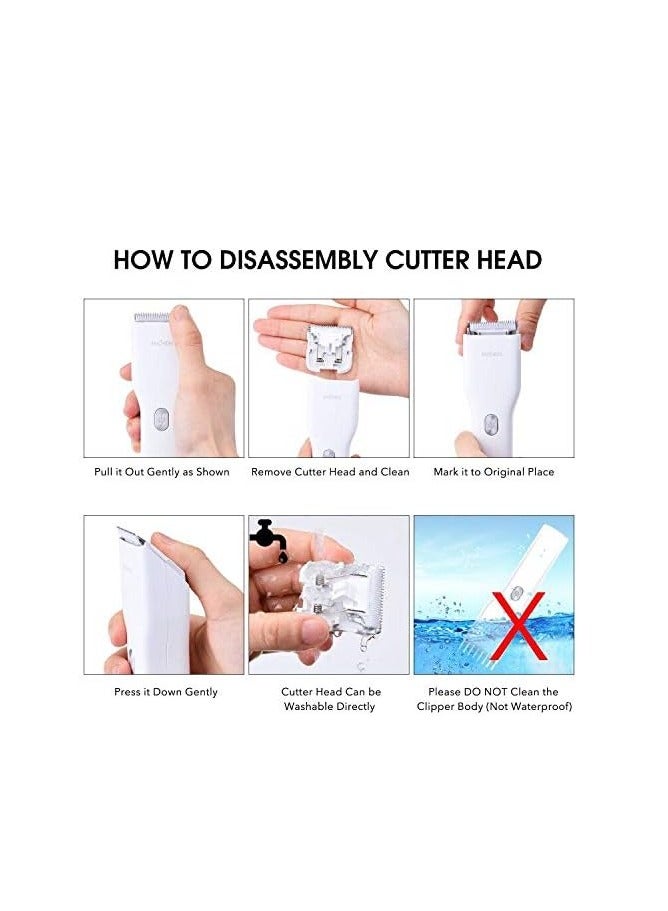 HOW TO DISASSEMBLY CUTTER HEAD

Pull it Out Gently as Shown

Remove Cutter Head and Clean

Mark it to Original Place

Press it Down Gently

Cutter Head Can be Washable Directly

Please DO NOT Clean the Clipper Body (Not Waterproof)