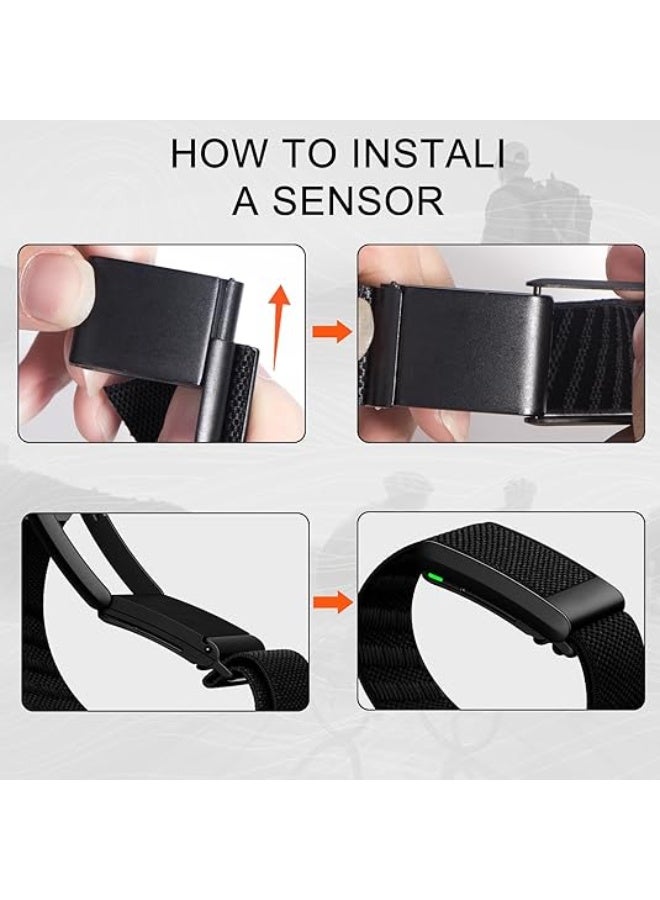 HOW TO INSTALI
A SENSOR