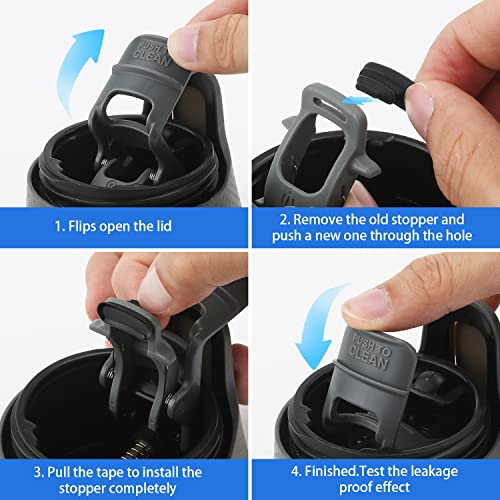 PUSH TO CLEAN

1. Flips open the lid

2. Remove the old stopper and push a new one through the hole

3. Pull the tape to install the stopper completely

PUSH TO CLEAN

4. Finished.Test the leakage proof effect