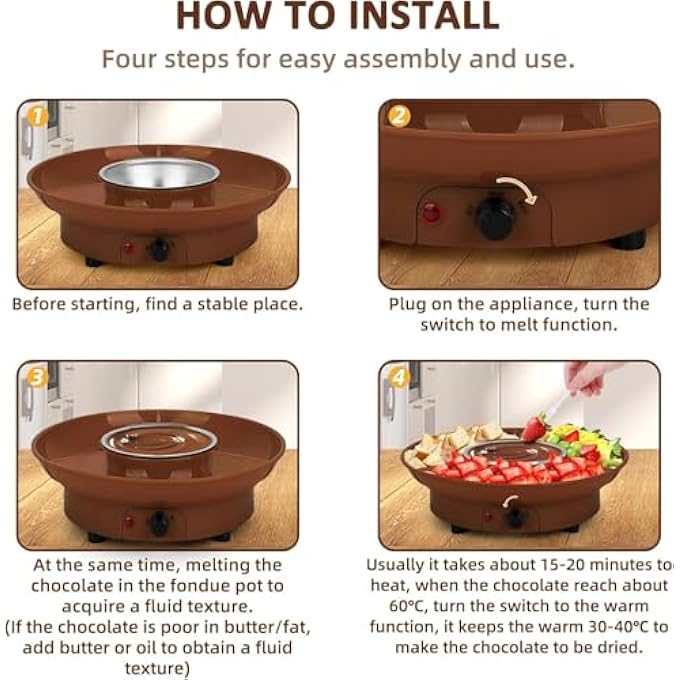 HOW TO INSTALL

Four steps for easy assembly and use.

1

Before starting, find a stable place.

2

Plug on the appliance, turn the switch to melt function.

3

At the same time, melting the chocolate in the fondue pot to acquire a fluid texture. (If the chocolate is poor in butter/fat, add butter or oil to obtain a fluid texture)

4

Usually it takes about 15-20 minutes to heat, when the chocolate reach about 60°C, turn the switch to the warm function, it keeps the warm 30-40°C to make the chocolate to be dried.