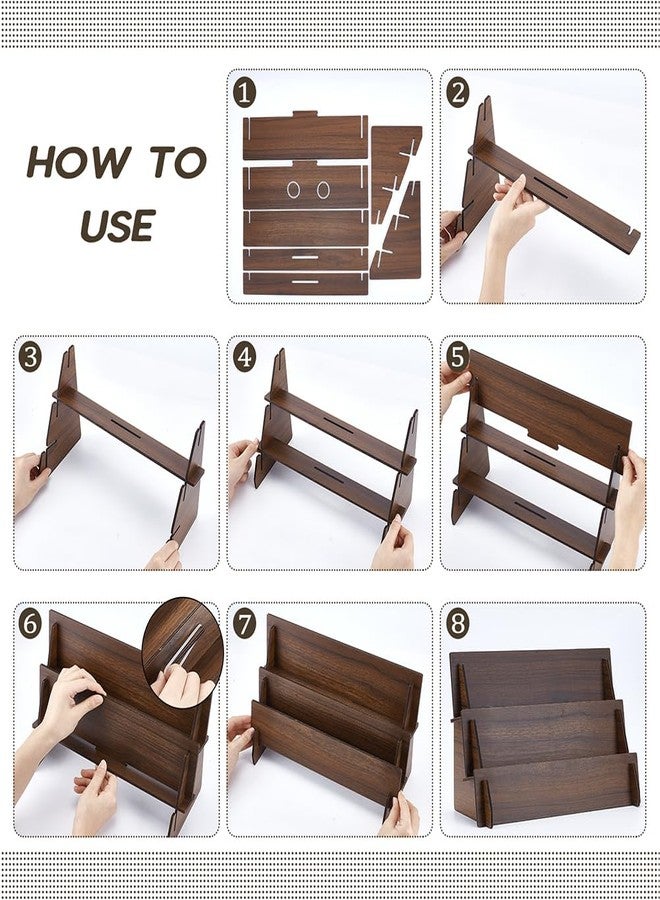 HOW TO USE

1

2

3

4

5

6

7

8