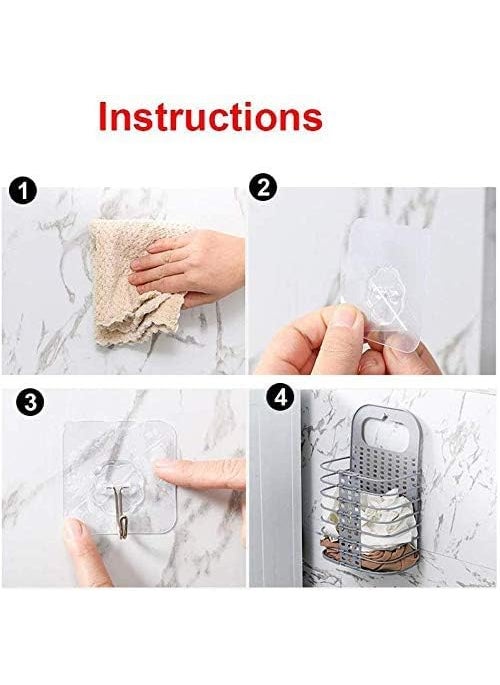 Instructions

1

2

3

4