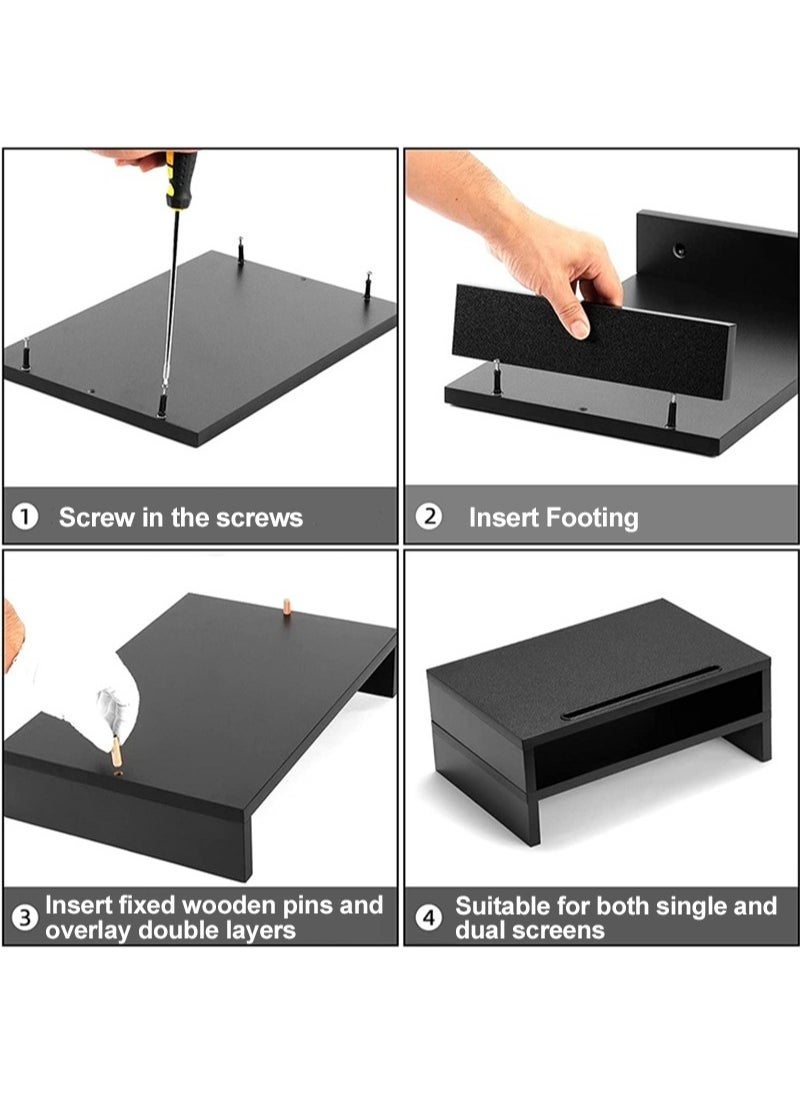 1 Screw in the screws

2 Insert Footing

3 Insert fixed wooden pins and overlay double layers

4 Suitable for both single and dual screens