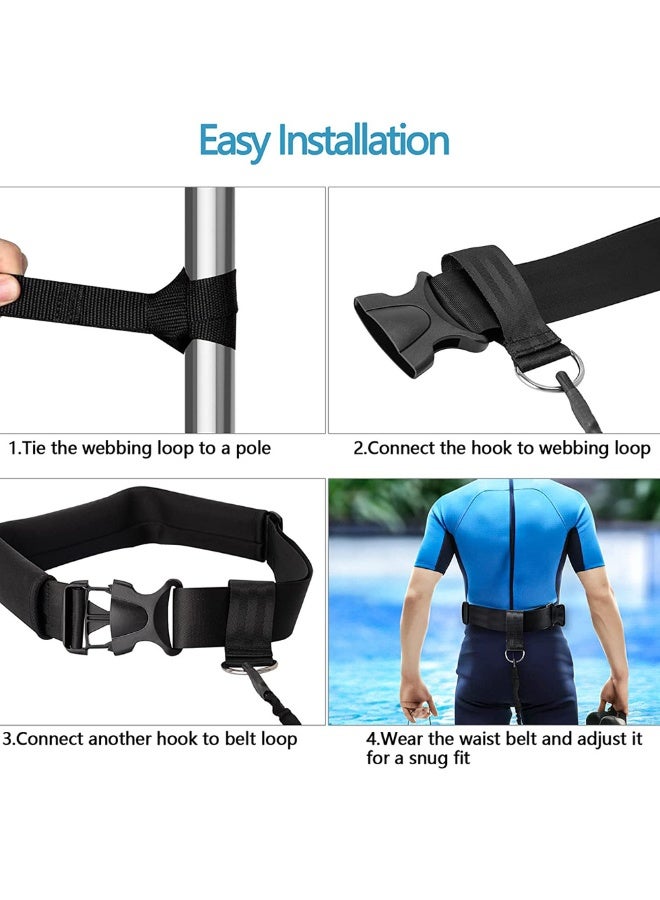 Easy Installation

1.Tie the webbing loop to a pole

2.Connect the hook to webbing loop

3.Connect another hook to belt loop

4.Wear the waist belt and adjust it for a snug fit