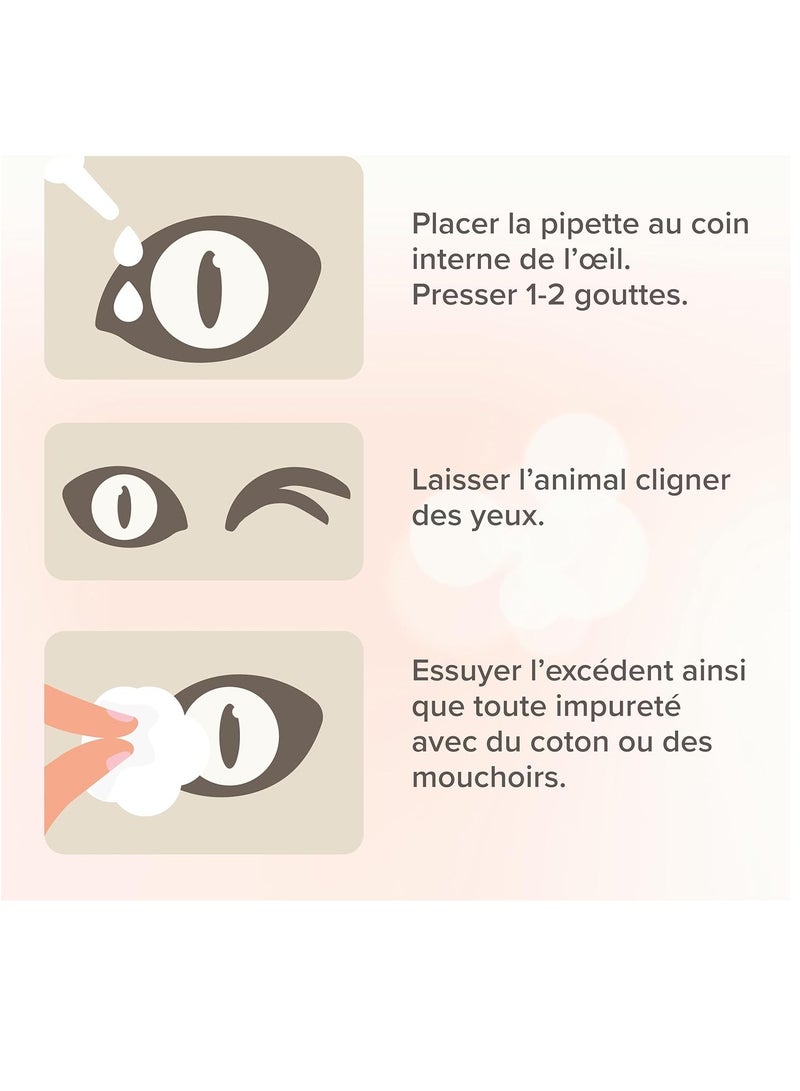 Placer la pipette au coin interne de l’œil. Presser 1-2 gouttes.

Laisser l’animal cligner des yeux.

Essuyer l’excédent ainsi que toute impureté avec du coton ou des mouchoirs.