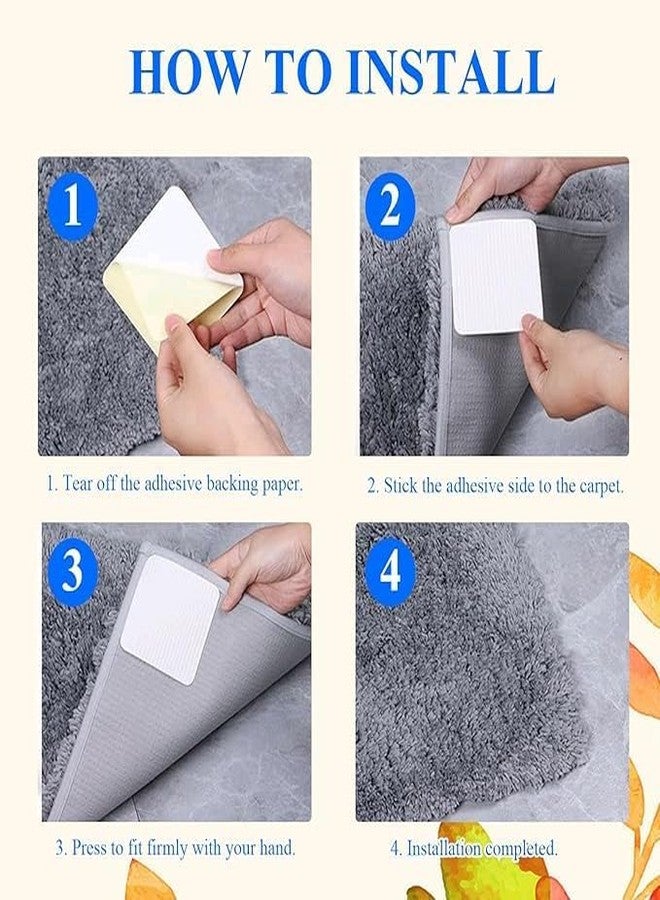 HOW TO INSTALL

1

1. Tear off the adhesive backing paper.

2

2. Stick the adhesive side to the carpet.

3

3. Press to fit firmly with your hand.

4

4. Installation completed.