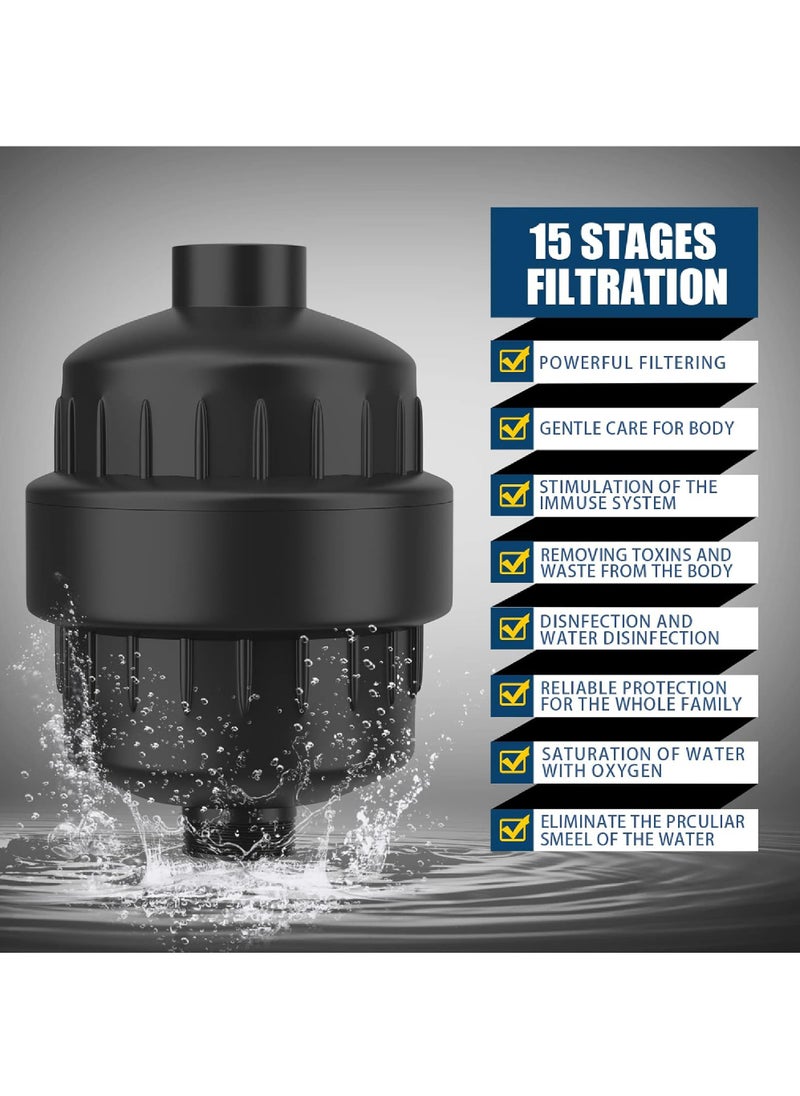 15 STAGES FILTRATION

POWERFUL FILTERING

GENTLE CARE FOR BODY

STIMULATION OF THE IMMUSE SYSTEM

REMOVING TOXINS AND WASTE FROM THE BODY

DISNFECTION AND WATER DISINFECTION

RELIABLE PROTECTION FOR THE WHOLE FAMILY

SATURATION OF WATER WITH OXYGEN

ELIMINATE THE PRCULIAR SMEEL OF THE WATER