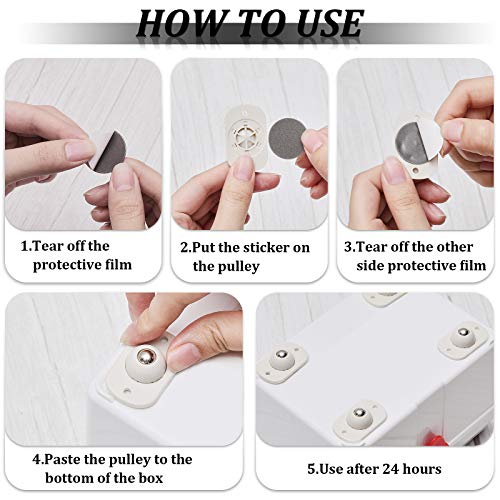 HOW TO USE

1.Tear off the protective film

2.Put the sticker on the pulley

3.Tear off the other side protective film

4.Paste the pulley to the bottom of the box

5.Use after 24 hours