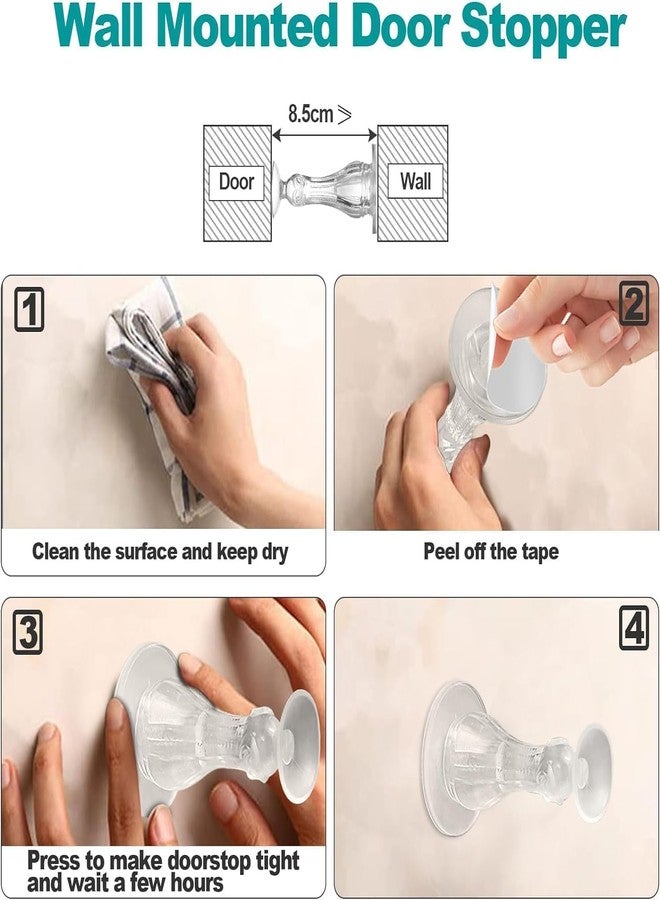 Wall Mounted Door Stopper

8.5cm ≥

Door

Wall

1

Clean the surface and keep dry

2

Peel off the tape

3

Press to make doorstop tight and wait a few hours

4