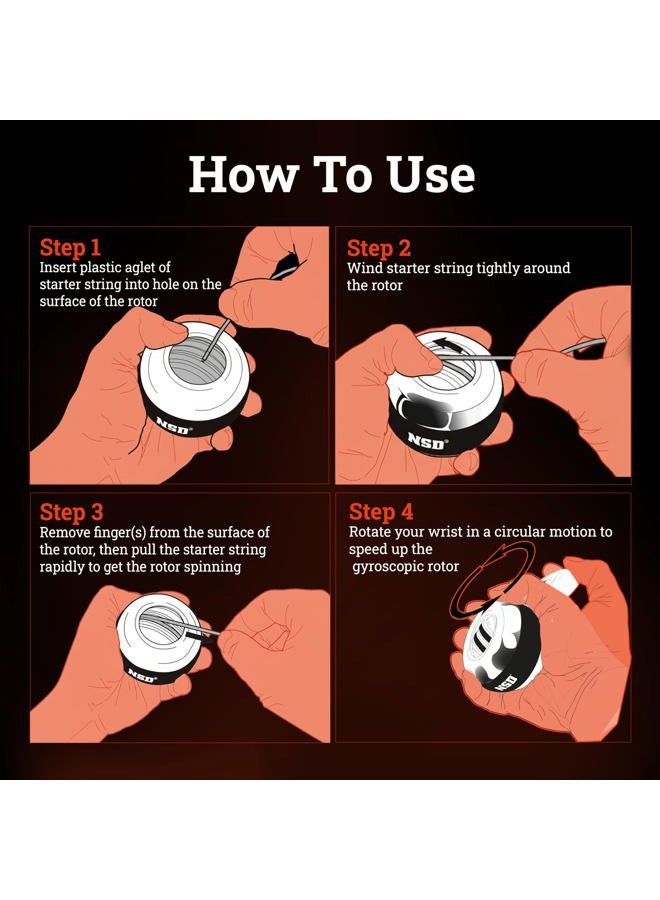 How To Use

Step 1
Insert plastic aglet of starter string into hole on the surface of the rotor

NSD

Step 2
Wind starter string tightly around the rotor

NSD

Step 3
Remove finger(s) from the surface of the rotor, then pull the starter string rapidly to get the rotor spinning

NSD

Step 4
Rotate your wrist in a circular motion to speed up the gyroscopic rotor

NSD