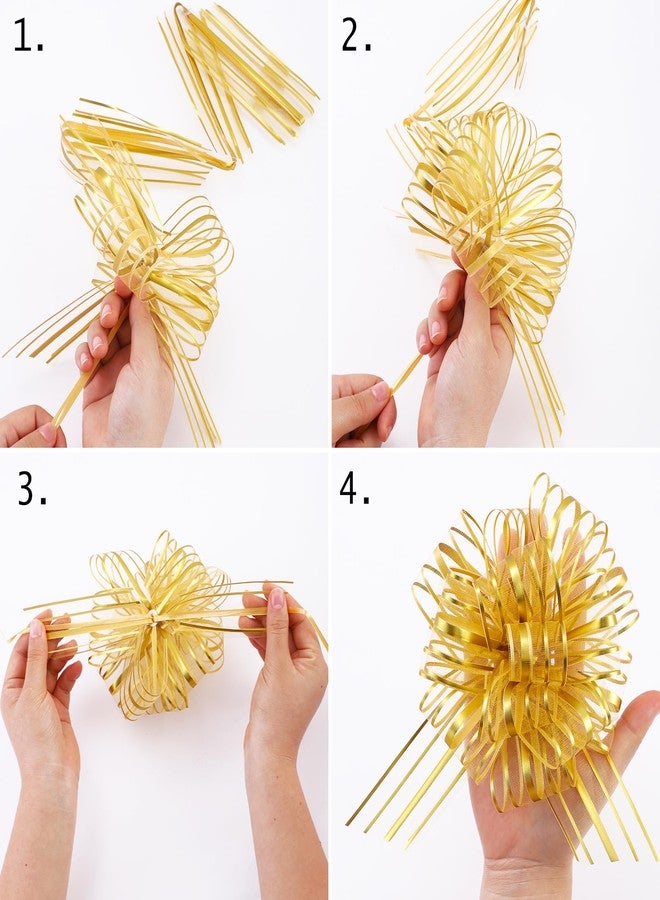 1.

2.

3.

4.