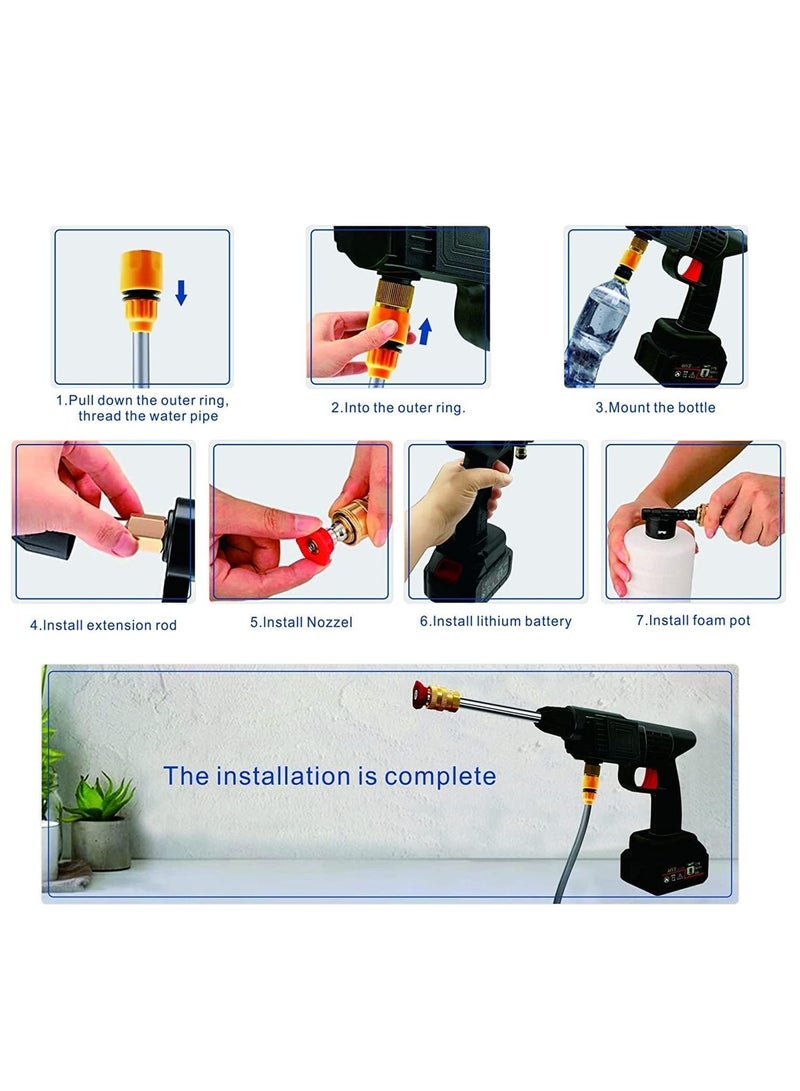 1.Pull down the outer ring, thread the water pipe

2.Into the outer ring.

3.Mount the bottle

4.Install extension rod

5.Install Nozzel

6.Install lithium battery

7.Install foam pot

The installation is complete