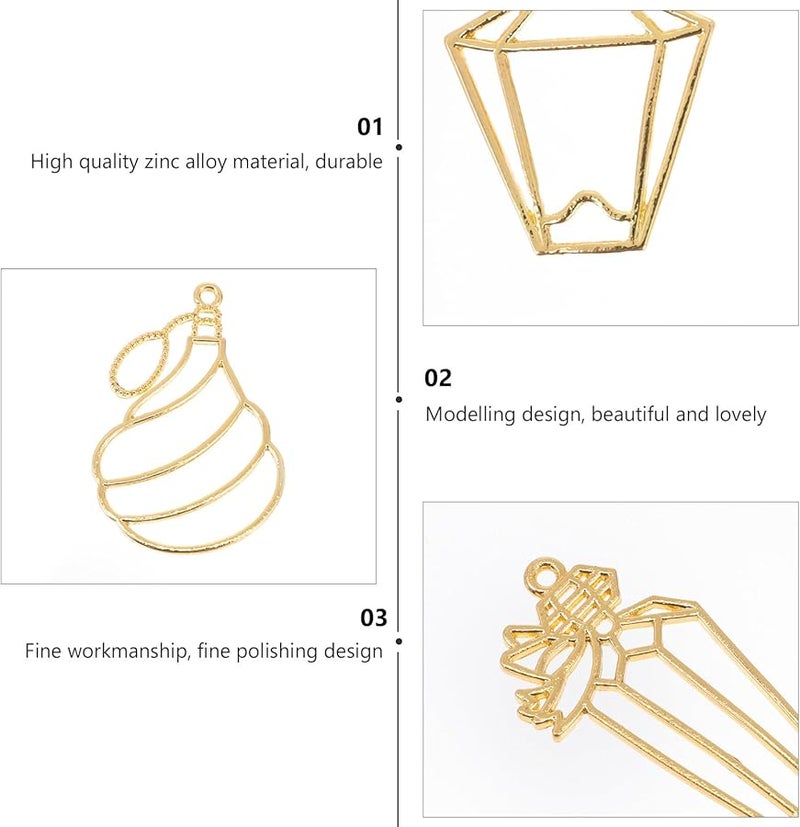 01
High quality zinc alloy material, durable

02
Modelling design, beautiful and lovely

03
Fine workmanship, fine polishing design