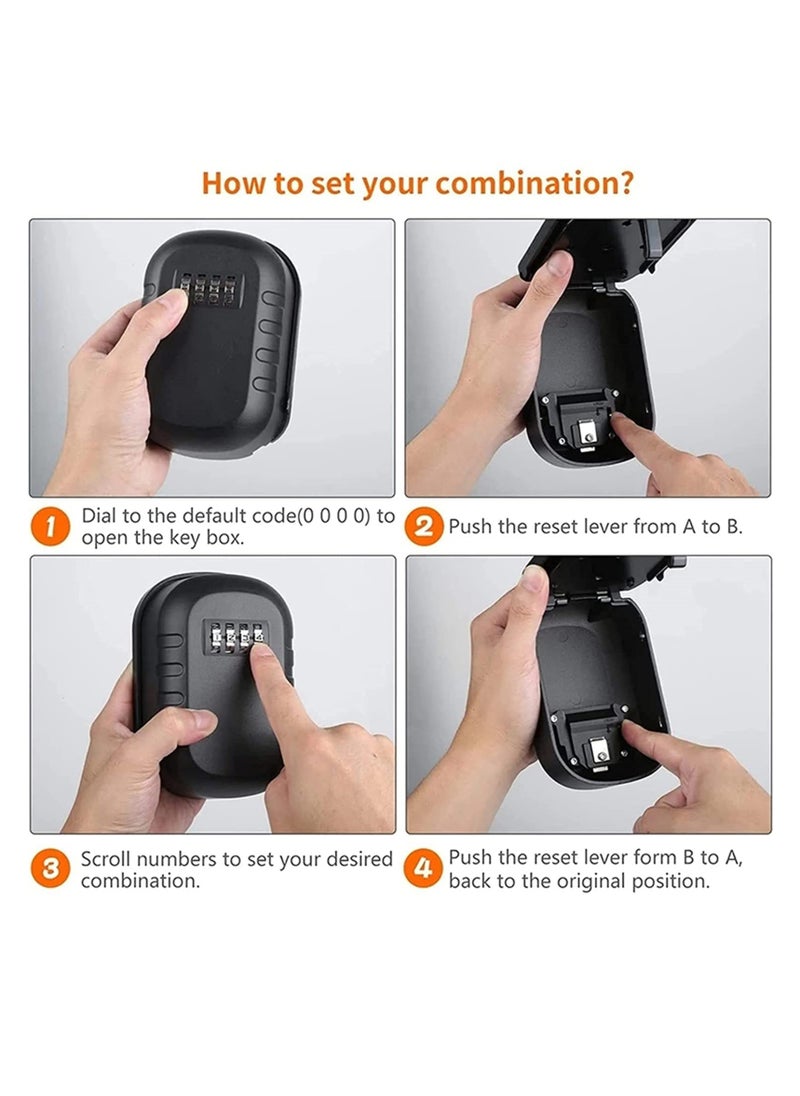 How to set your combination?

1 Dial to the default code(0 0 0 0) to open the key box.

2 Push the reset lever from A to B.

3 Scroll numbers to set your desired combination.

4 Push the reset lever form B to A, back to the original position.