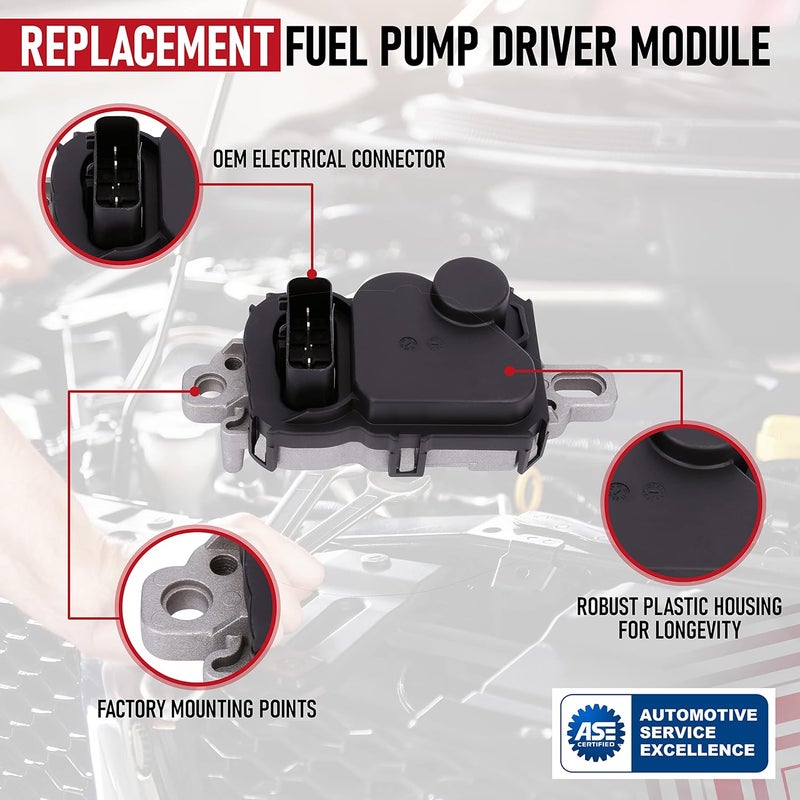 REPLACEMENT FUEL PUMP DRIVER MODULE

OEM ELECTRICAL CONNECTOR

ROBUST PLASTIC HOUSING FOR LONGEVITY

FACTORY MOUNTING POINTS

ASE CERTIFIED

AUTOMOTIVE SERVICE EXCELLENCE