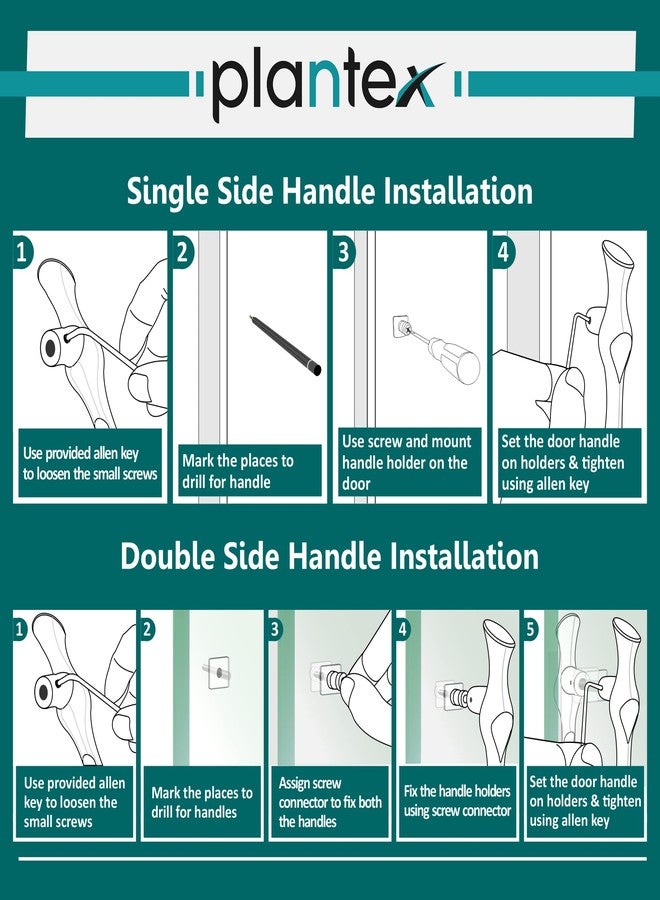 plantex

Single Side Handle Installation

1
Use provided allen key to loosen the small screws

2
Mark the places to drill for handle

3
Use screw and mount handle holder on the door

4
Set the door handle on holders & tighten using allen key

Double Side Handle Installation

1
Use provided allen key to loosen the small screws

2
Mark the places to drill for handles

3
Assign screw connector to fix both the handles

4
Fix the handle holders using screw connector

5
Set the door handle on holders & tighten using allen key