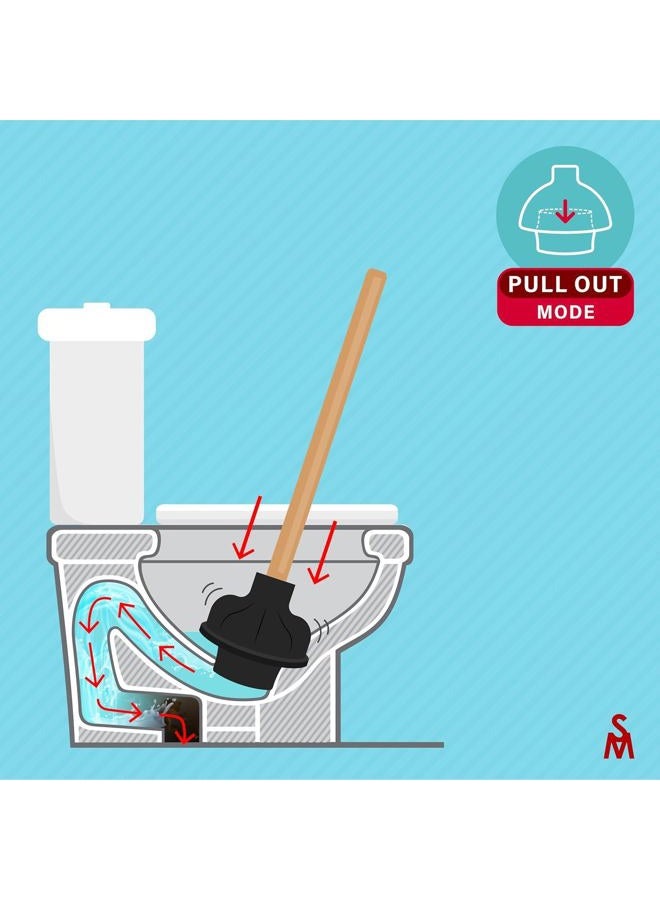 PULL OUT
MODE

SM