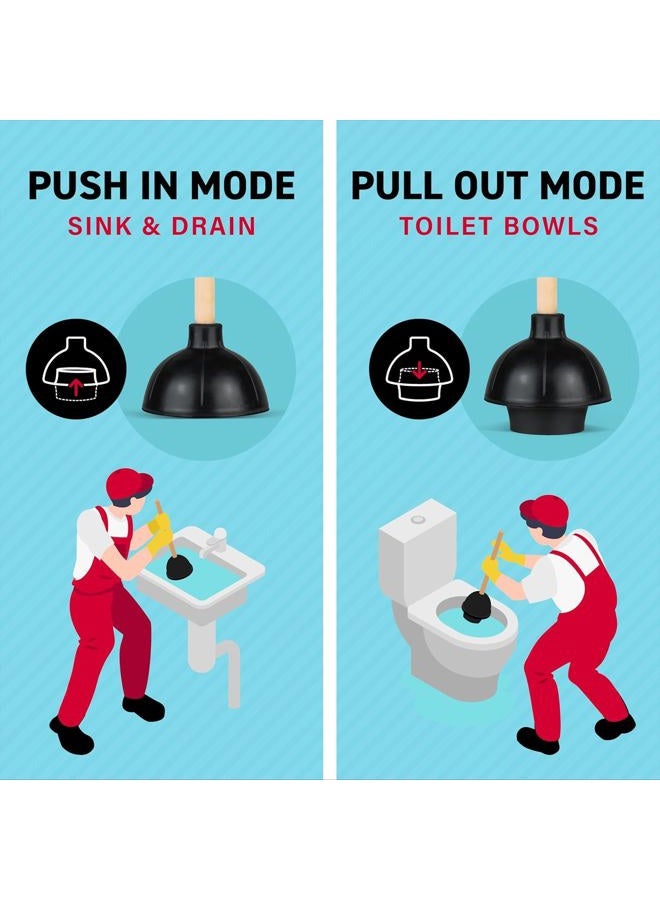 PUSH IN MODE
SINK & DRAIN

PULL OUT MODE
TOILET BOWLS