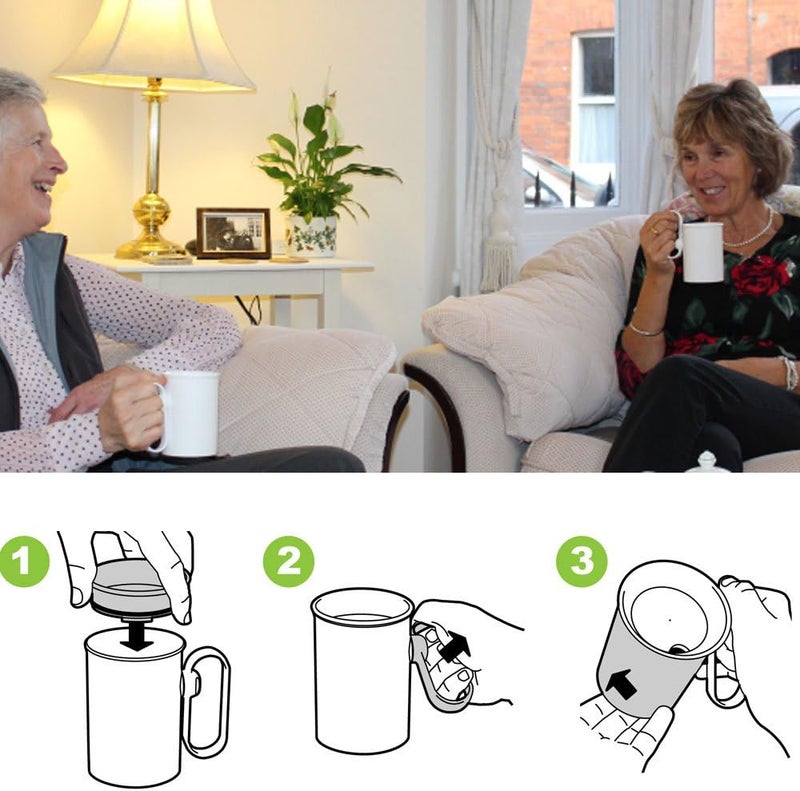 1

2

3